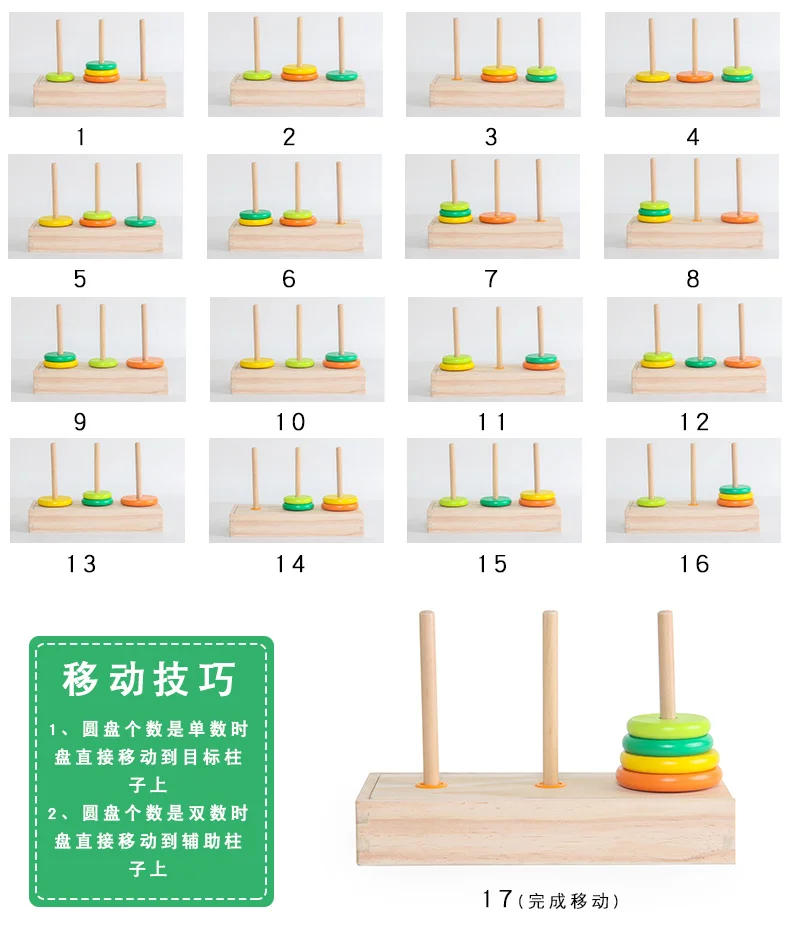 1 2 3 4

5 6 7 8

9 10 11 12

13 14 15 16

移动技巧

1、圆盘个数是单数时盘直接移动到目标柱子上
2、圆盘个数是双数时盘直接移动到辅助柱子上

17(完成移动)