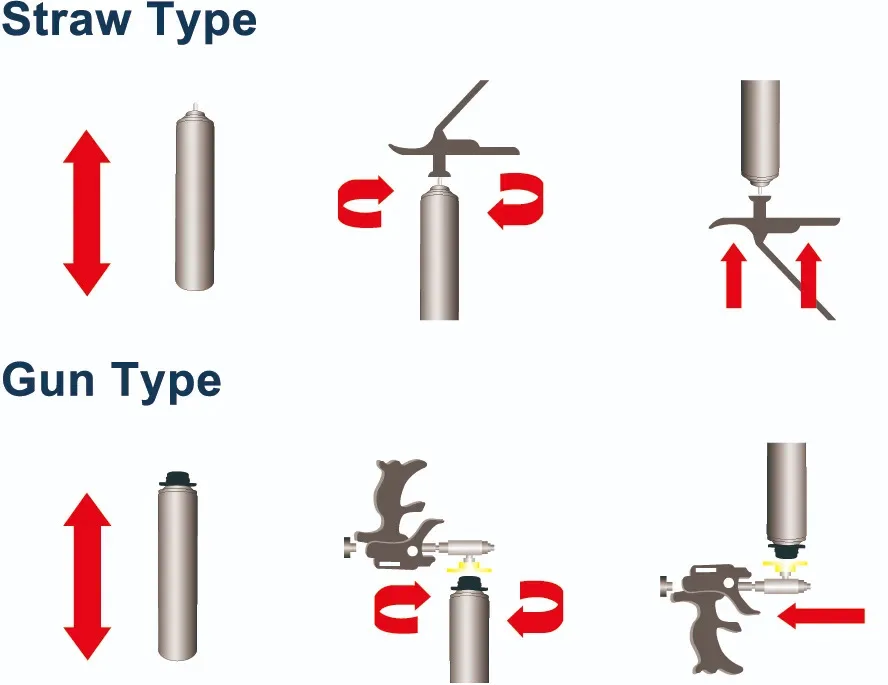 Straw Type

Gun Type