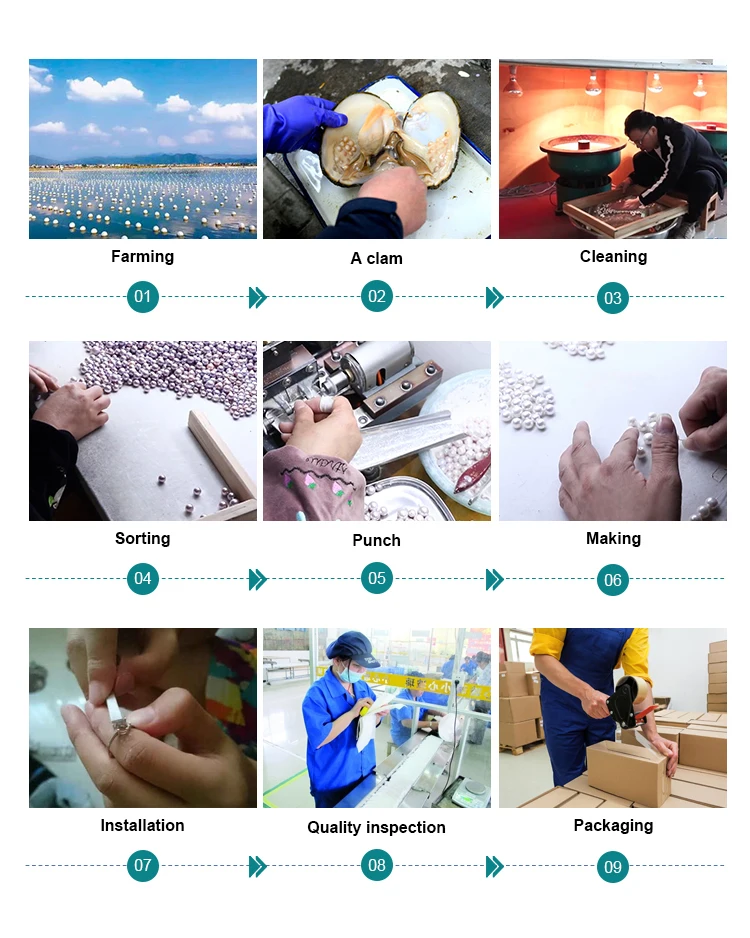 Farming

01

A clam

02

Cleaning

03

Sorting

04

Punch

05

Making

06

Installation

07

Quality inspection

08

Packaging

09