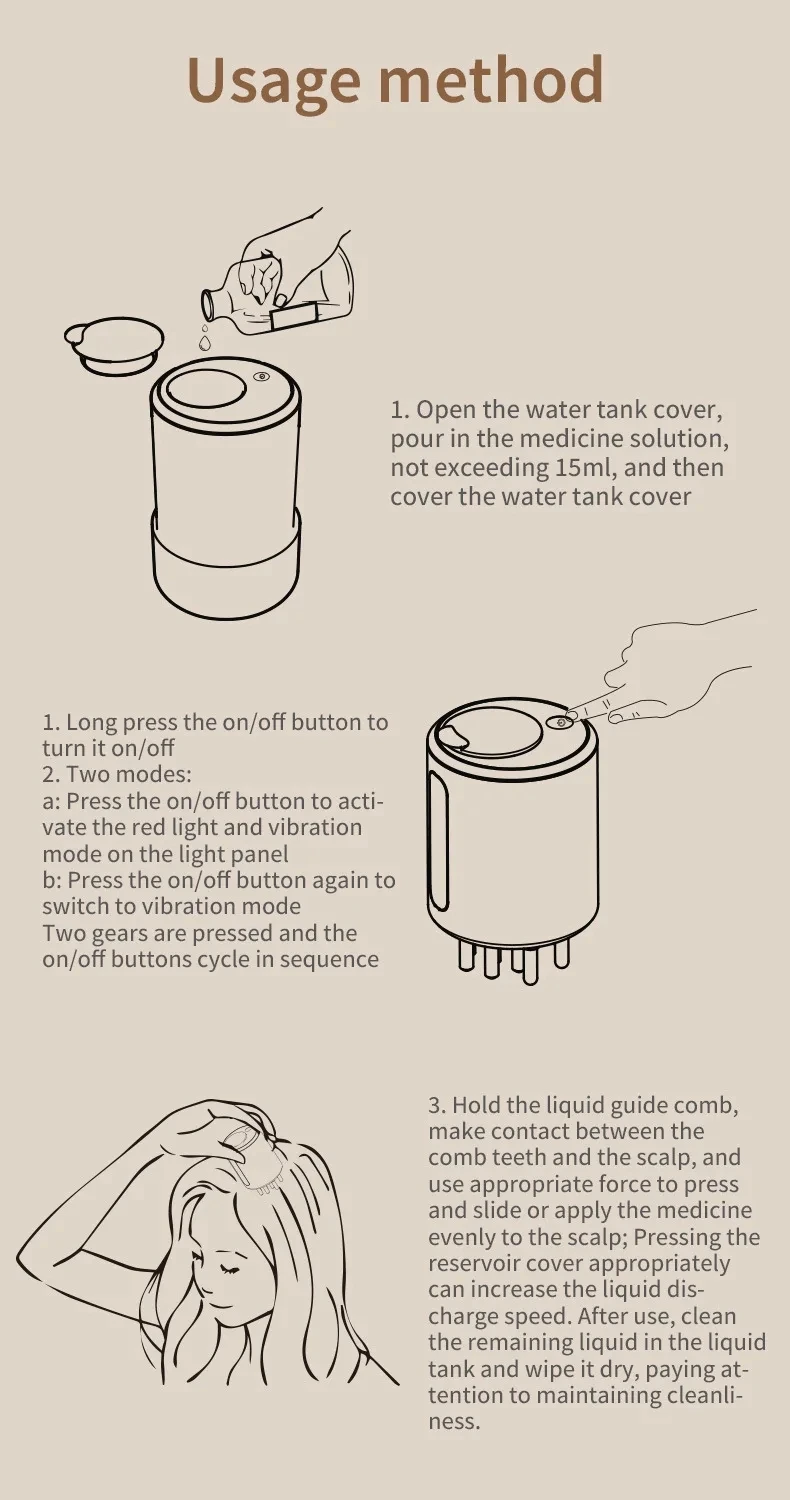 Usage method

1. Open the water tank cover, pour in the medicine solution, not exceeding 15ml, and then cover the water tank cover

1. Long press the on/off button to turn it on/off
2. Two modes:
a: Press the on/off button to activate the red light and vibration mode on the light panel
b: Press the on/off button again to switch to vibration mode
Two gears are pressed and the on/off buttons cycle in sequence

3. Hold the liquid guide comb, make contact between the comb teeth and the scalp, and use appropriate force to press and slide or apply the medicine evenly to the scalp; Pressing the reservoir cover appropriately can increase the liquid discharge speed. After use, clean the remaining liquid in the liquid tank and wipe it dry, paying attention to maintaining cleanliness.