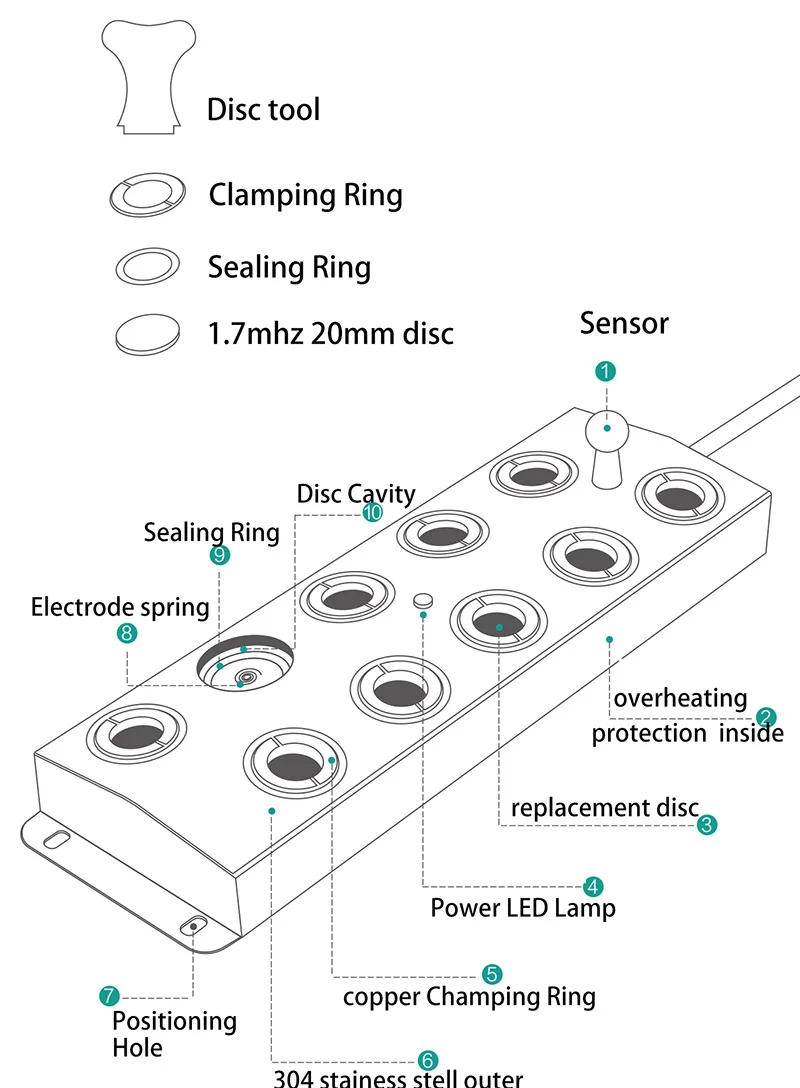 Disc tool

Clamping Ring

Sealing Ring

1.7mhz 20mm disc

Sensor

1

Disc Cavity

10

Sealing Ring

9

Electrode spring

8

overheating protection inside

2

replacement disc

3

4

Power LED Lamp

5

copper Champing Ring

7

Positioning Hole

6

304 stainess stell outer