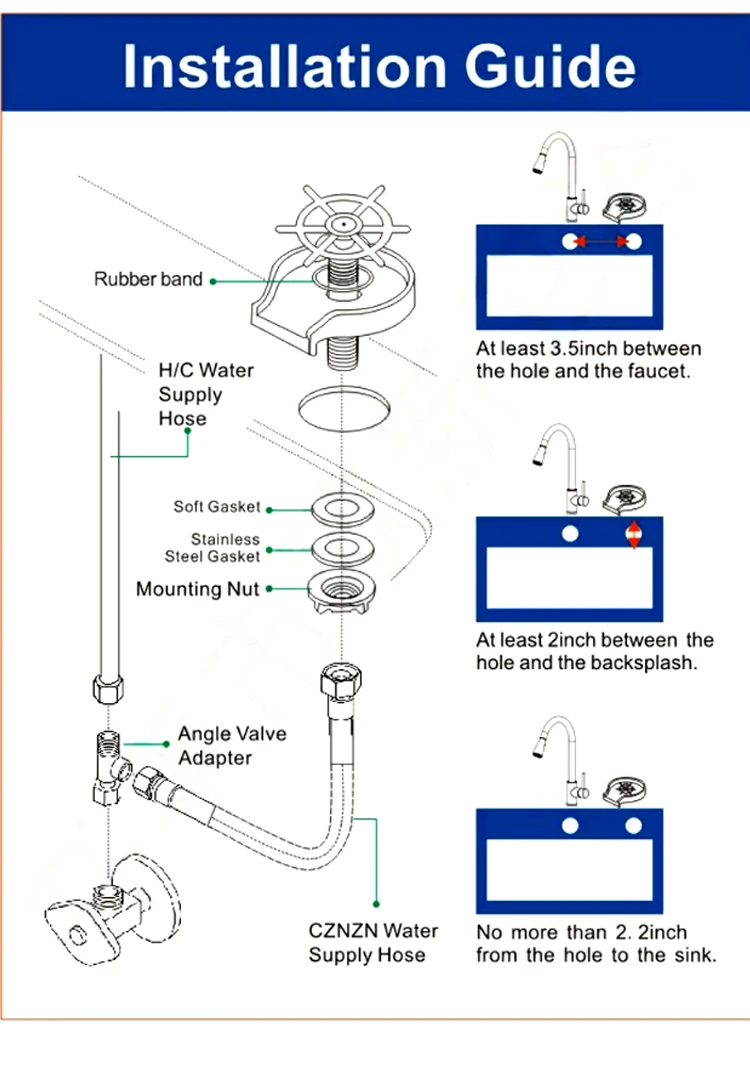 Installation Guide

Rubber band

H/C Water Supply Hose

Soft Gasket

Stainless Steel Gasket

Mounting Nut

Angle Valve Adapter

CZNZN Water Supply Hose

At least 3.5inch between the hole and the faucet.

At least 2inch between the hole and the backsplash.

No more than 2. 2inch from the hole to the sink.