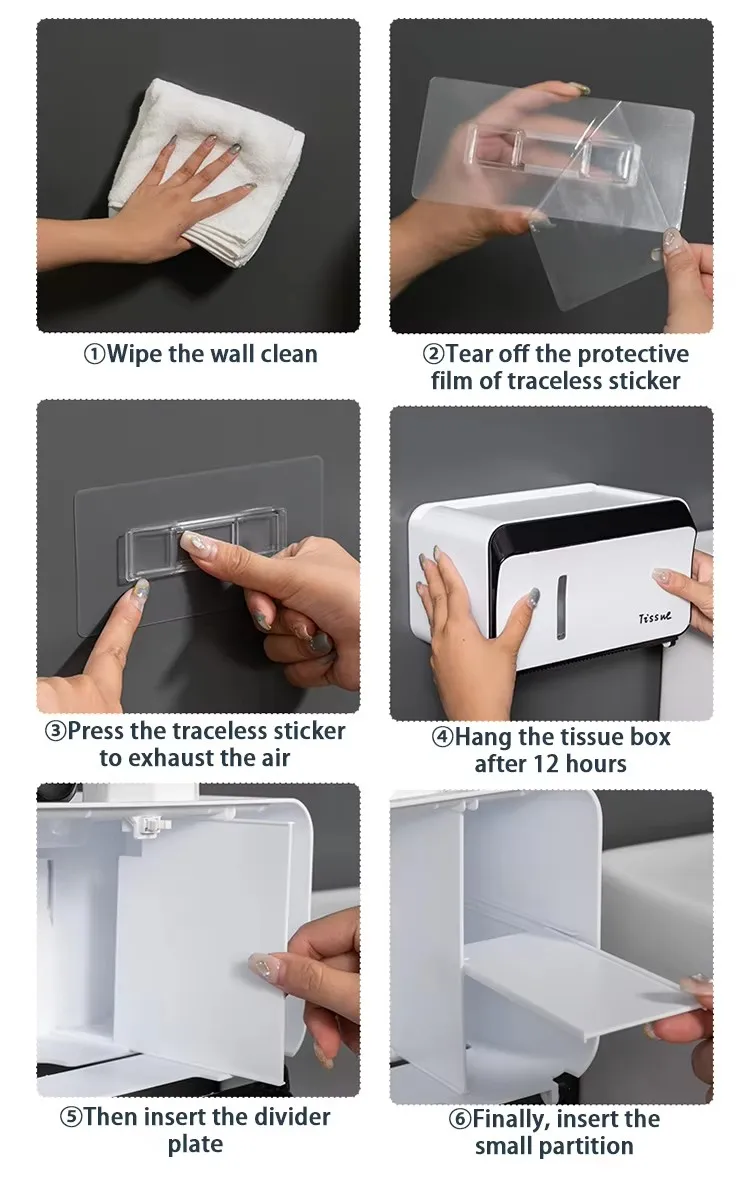 ①Wipe the wall clean

②Tear off the protective film of traceless sticker

③Press the traceless sticker to exhaust the air

Tissue

④Hang the tissue box after 12 hours

⑤Then insert the divider plate

⑥Finally, insert the small partition