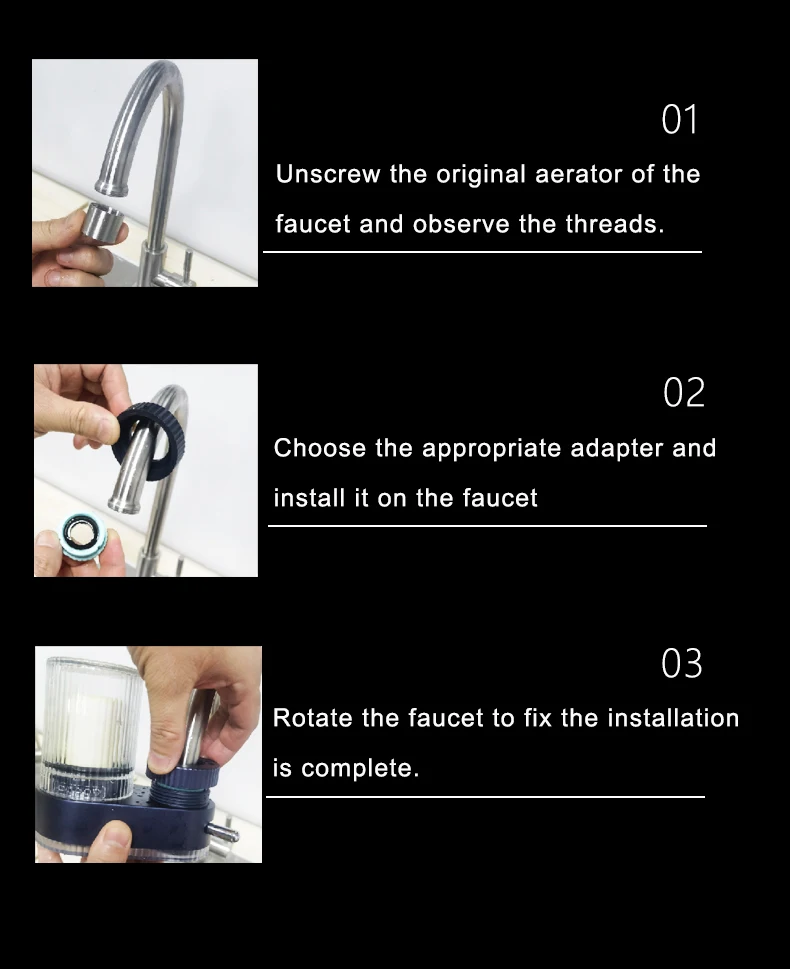 01

Unscrew the original aerator of the faucet and observe the threads.

02

Choose the appropriate adapter and install it on the faucet

03

Rotate the faucet to fix the installation is complete.