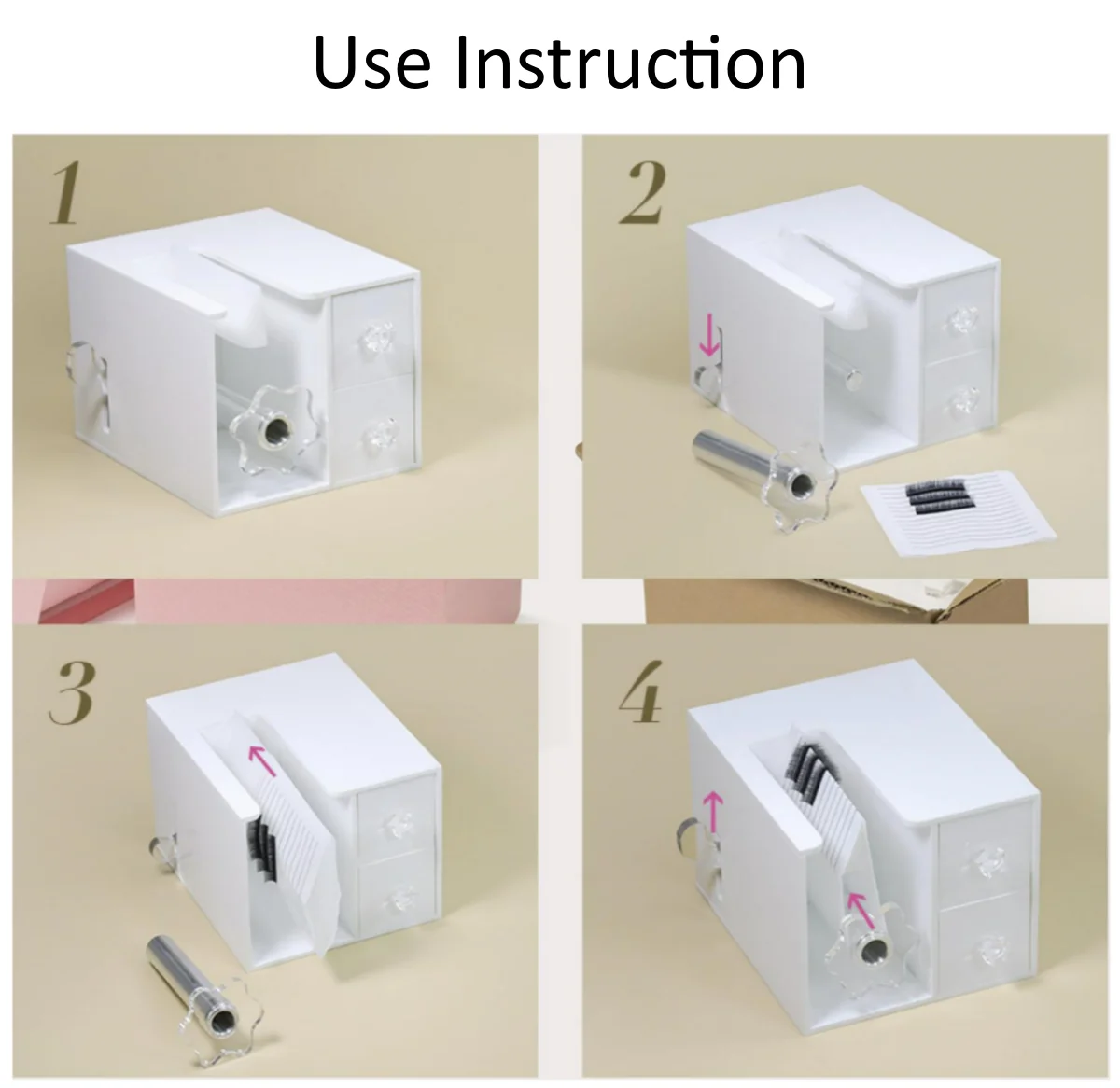 Use Instruction

1

2

3

4