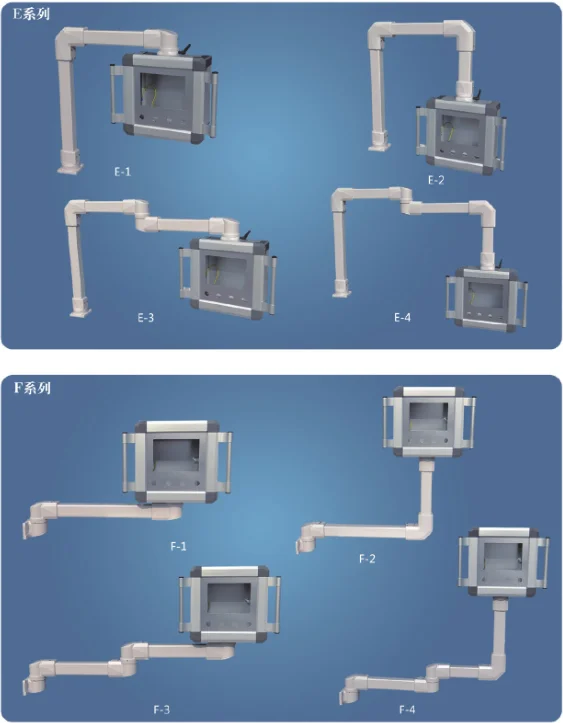 E系列

E-1

E-2

E-3

E-4

F系列

F-1

F-2

F-3

F-4