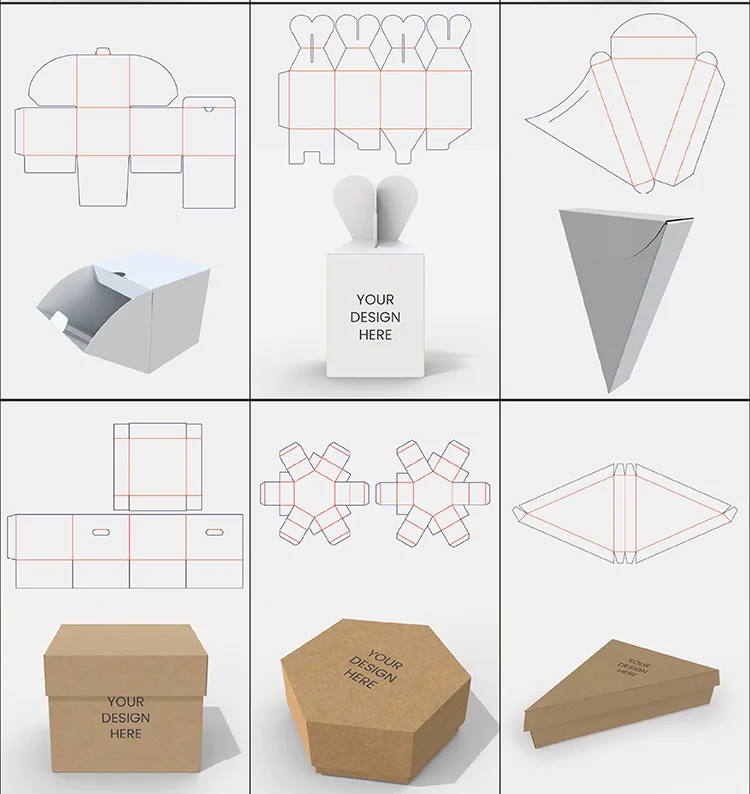 YOUR DESIGN HERE

YOUR DESIGN HERE

YOUR DESIGN HERE

YOUR DESIGN HERE