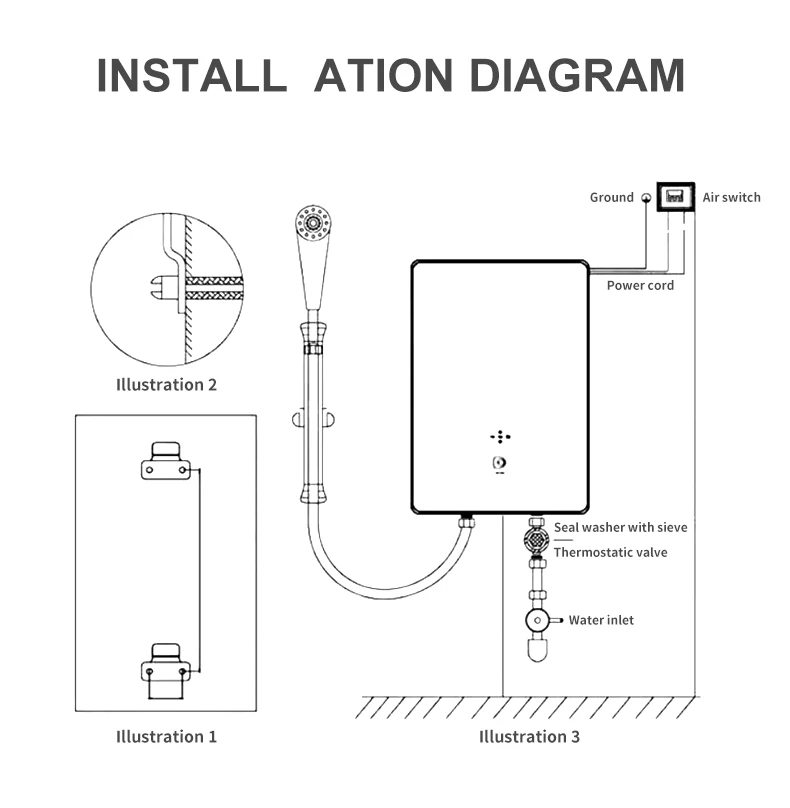 INSTALL ATION DIAGRAM

Ground

Air switch

Power cord

Illustration 2

Seal washer with sieve

Thermostatic valve

Water inlet

Illustration 1

Illustration 3