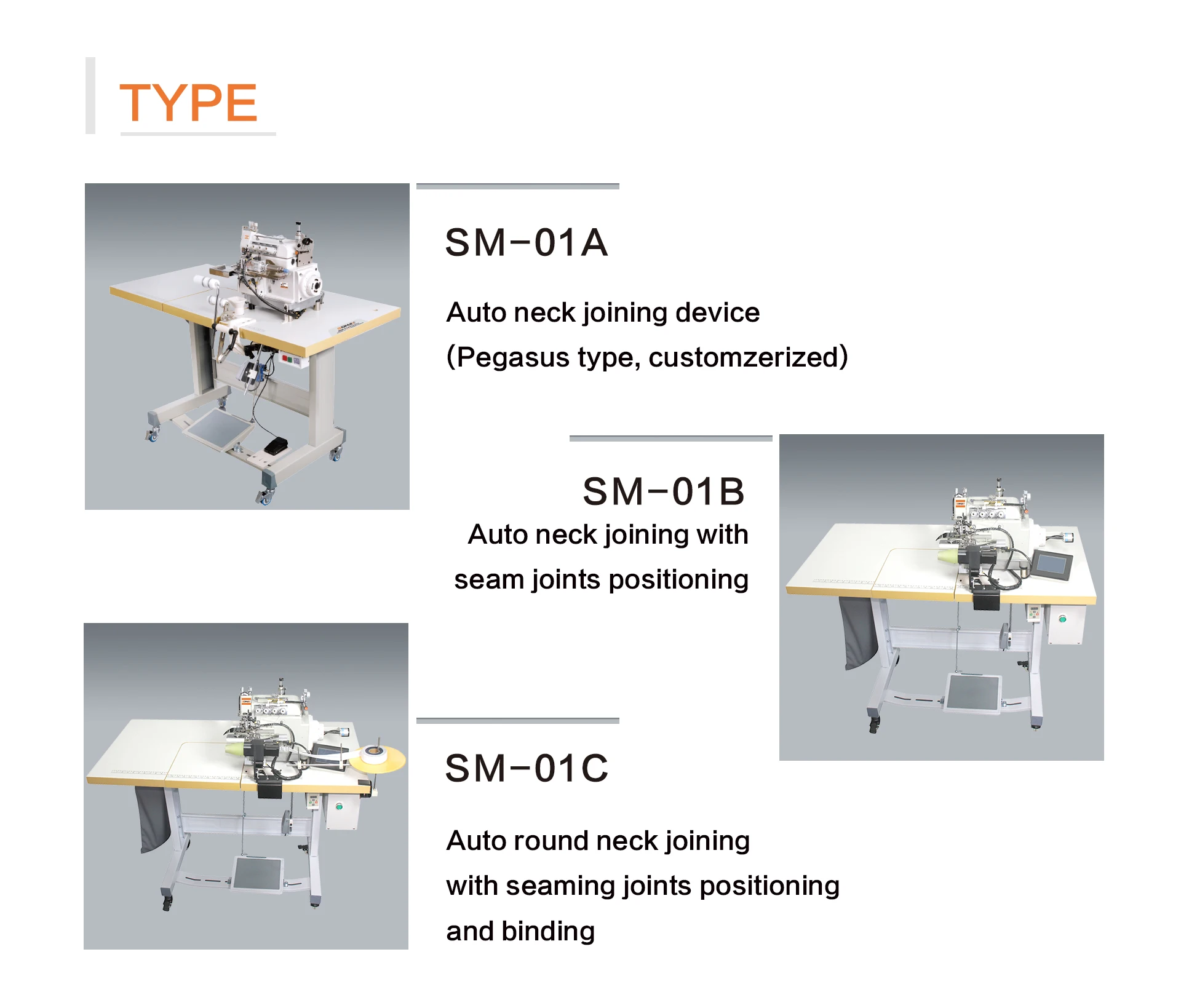 TYPE

SM-01A

Auto neck joining device
(Pegasus type, customzerized)

SM-01B

Auto neck joining with
seam joints positioning

SM-01C

Auto round neck joining
with seaming joints positioning
and binding