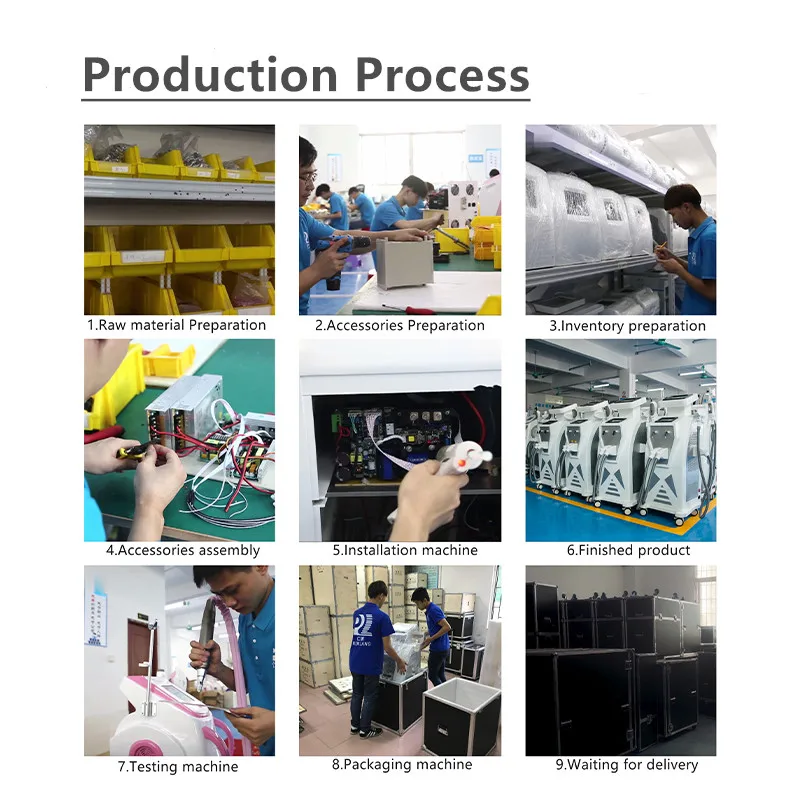 Production Process

1.Raw material Preparation

2.Accessories Preparation

3.Inventory preparation

4.Accessories assembly

5.Installation machine

6.Finished product

7.Testing machine

8.Packaging machine

9.Waiting for delivery