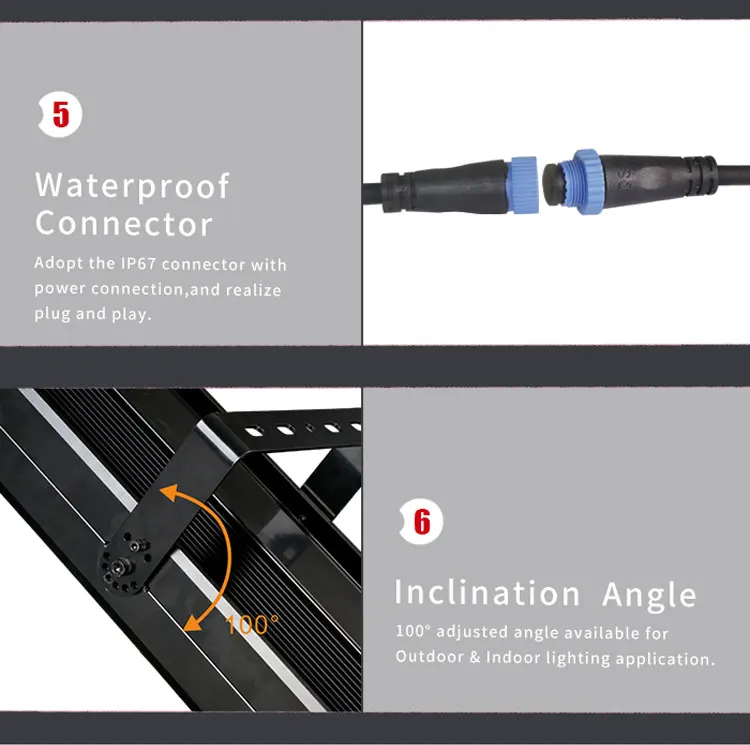 5

Waterproof Connector

Adopt the IP67 connector with power connection,and realize plug and play.

100°

6

Inclination Angle

100° adjusted angle available for Outdoor & Indoor lighting application.