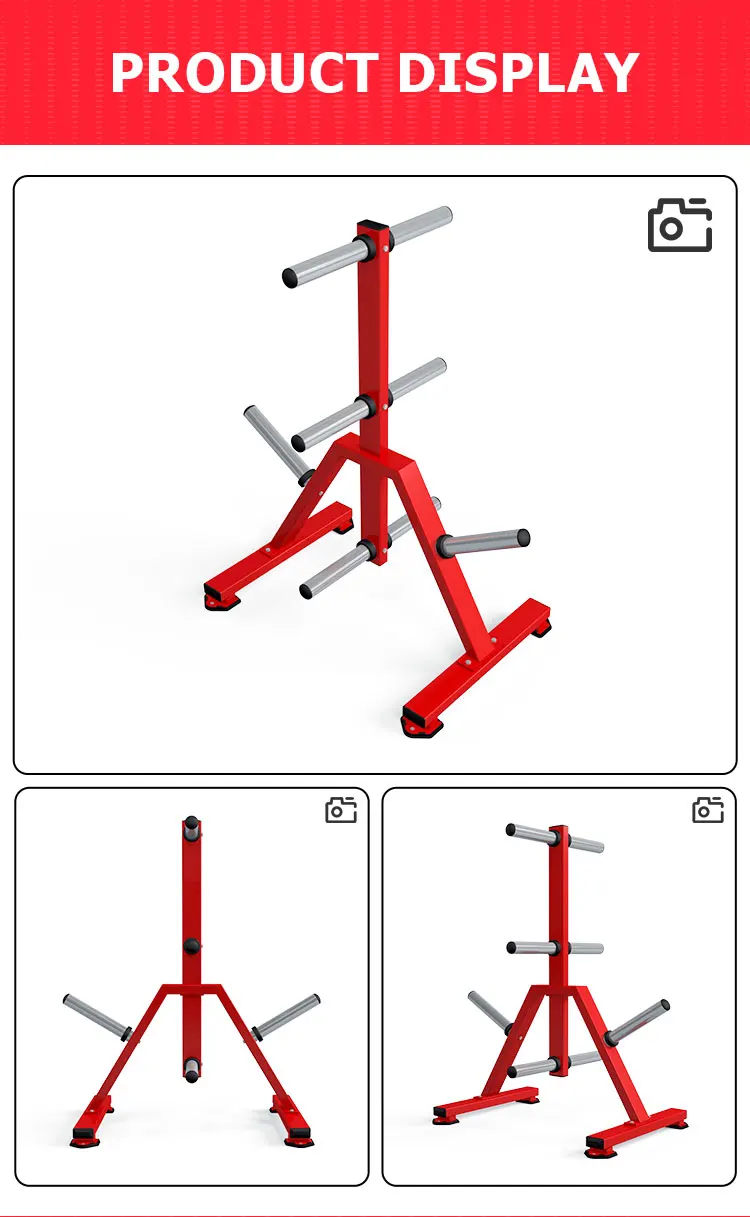 PRODUCT DISPLAY