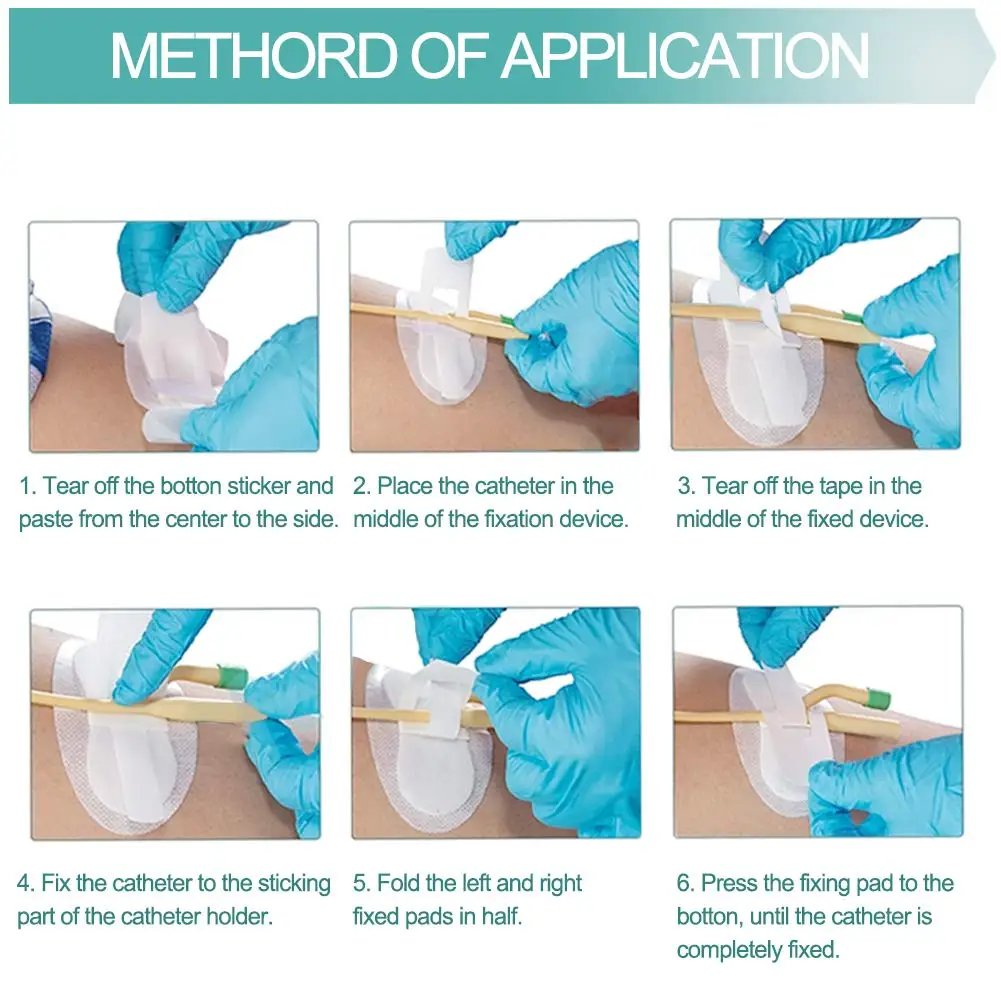 METHORD OF APPLICATION

1. Tear off the botton sticker and paste from the center to the side.

2. Place the catheter in the middle of the fixation device.

3. Tear off the tape in the middle of the fixed device.

4. Fix the catheter to the sticking part of the catheter holder.

5. Fold the left and right fixed pads in half.

6. Press the fixing pad to the botton, until the catheter is completely fixed.