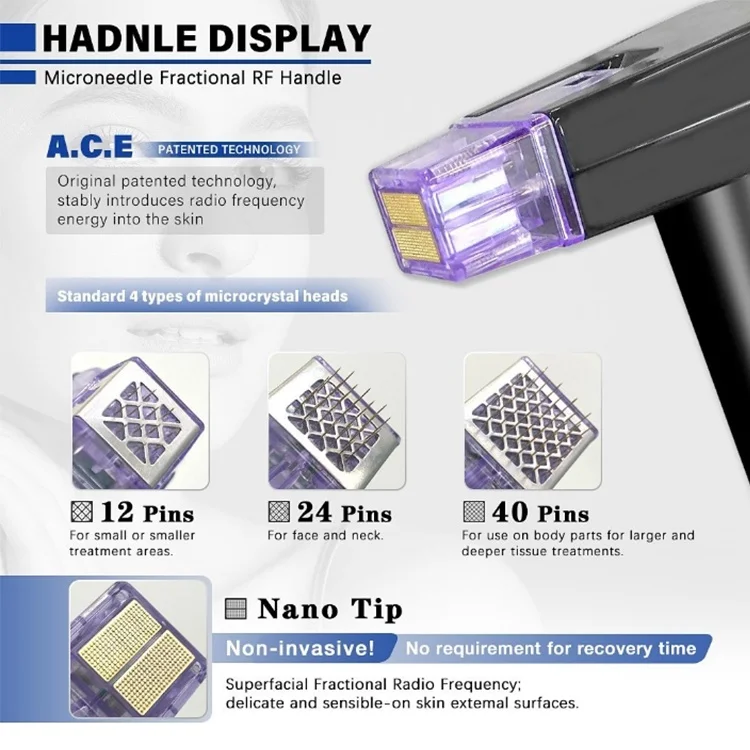 HADNLE DISPLAY
Microneedle Fractional RF Handle

A.C.E PATENTED TECHNOLOGY

Original patented technology, stably introduces radio frequency energy into the skin

Standard 4 types of microcrystal heads

12 Pins
For small or smaller treatment areas.

24 Pins
For face and neck.

40 Pins
For use on body parts for larger and deeper tissue treatments.

Nano Tip

Non-invasive! No requirement for recovery time

Superfacial Fractional Radio Frequency; delicate and sensible-on skin extemal surfaces.