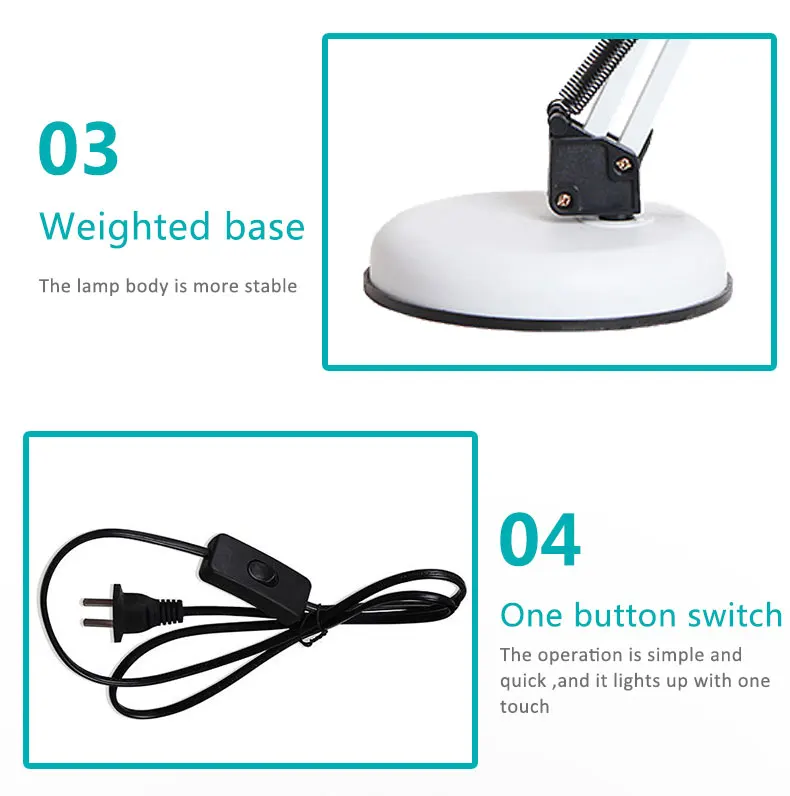 03

Weighted base

The lamp body is more stable

04

One button switch

The operation is simple and quick ,and it lights up with one touch