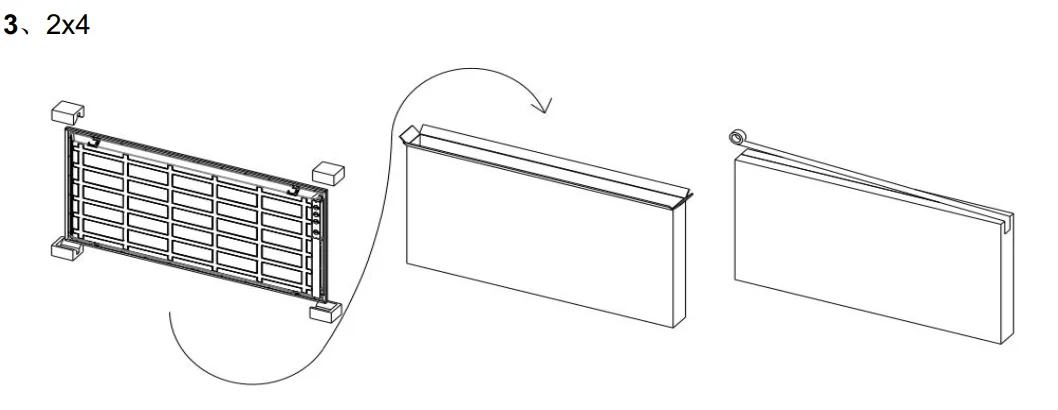 3、2x4