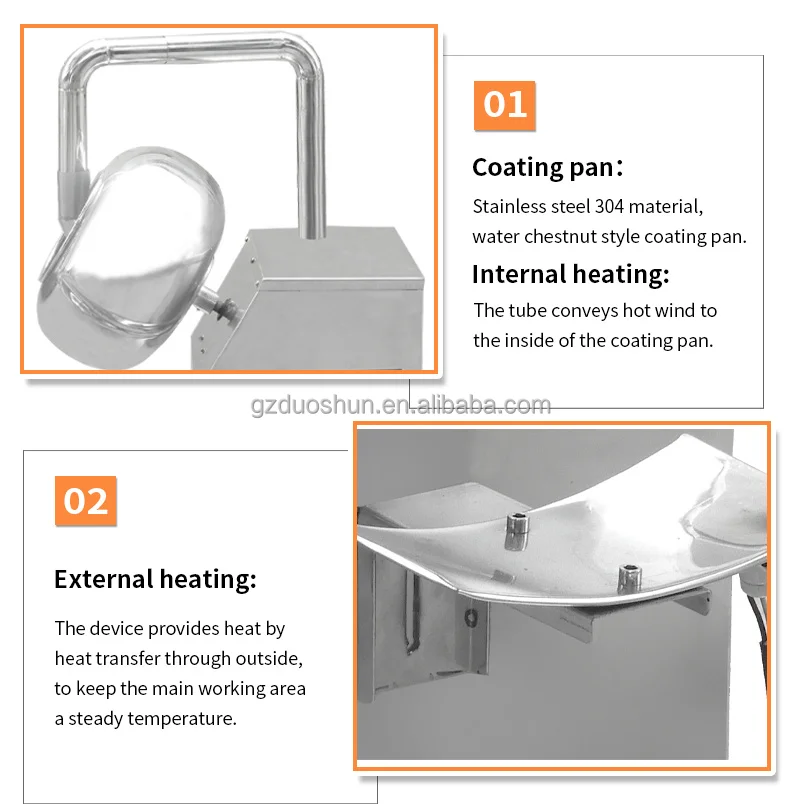 01

Coating pan:

Stainless steel 304 material, water chestnut style coating pan.

Internal heating:

The tube conveys hot wind to the inside of the coating pan.

gzduoshun.en.alibaba.com

02

External heating:

The device provides heat by heat transfer through outside, to keep the main working area a steady temperature.