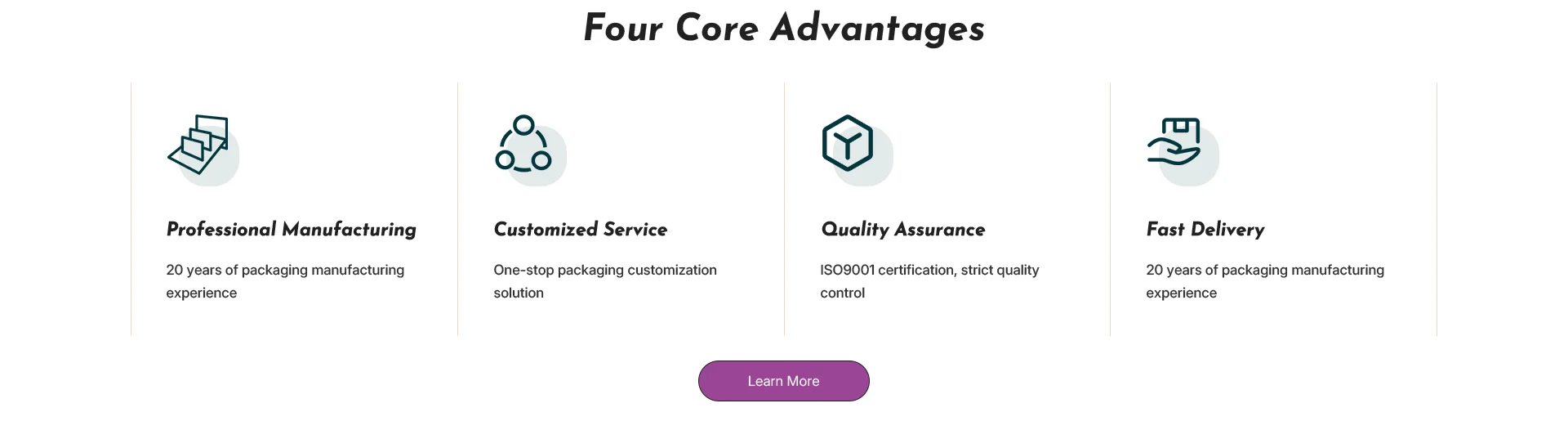 Four Core Advantages

Professional Manufacturing

20 years of packaging manufacturing experience

Customized Service

One-stop packaging customization solution

Quality Assurance

ISO9001 certification, strict quality control

Fast Delivery

20 years of packaging manufacturing experience

Learn More