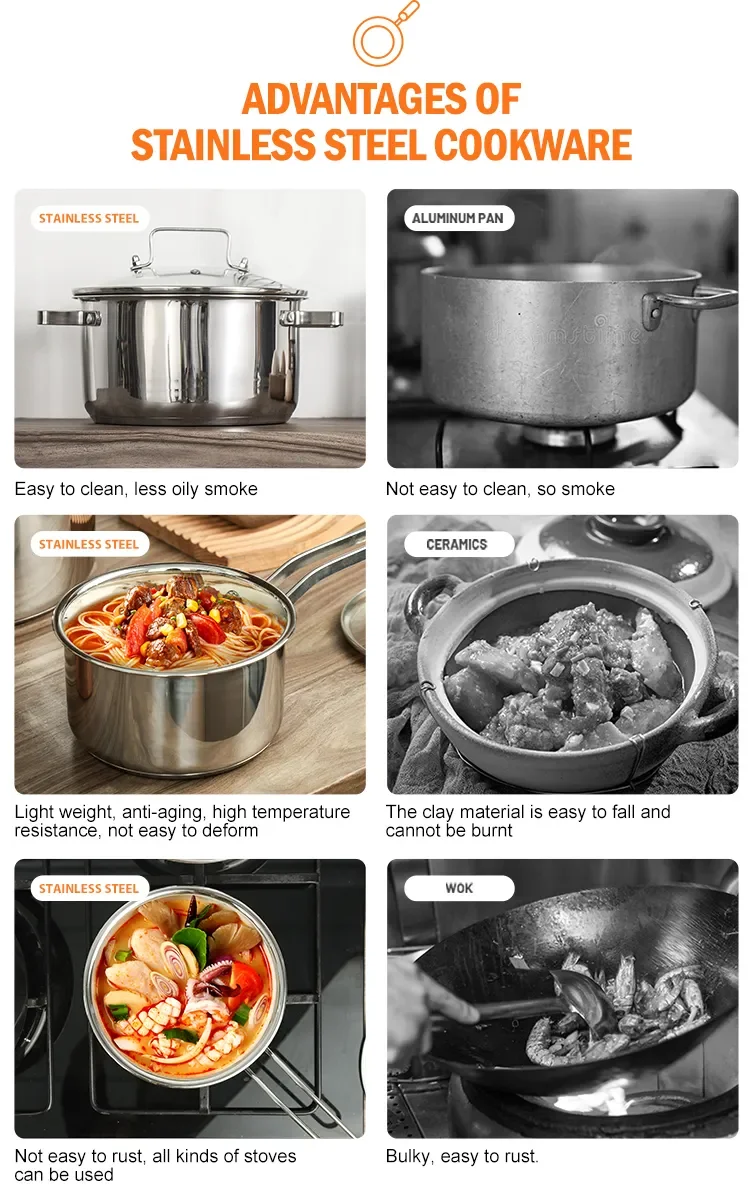 ADVANTAGES OF STAINLESS STEEL COOKWARE

STAINLESS STEEL

Easy to clean, less oily smoke

ALUMINUM PAN

Not easy to clean, so smoke

STAINLESS STEEL

Light weight, anti-aging, high temperature resistance, not easy to deform

CERAMICS

The clay material is easy to fall and cannot be burnt

STAINLESS STEEL

Not easy to rust, all kinds of stoves can be used

WOK

Bulky, easy to rust.