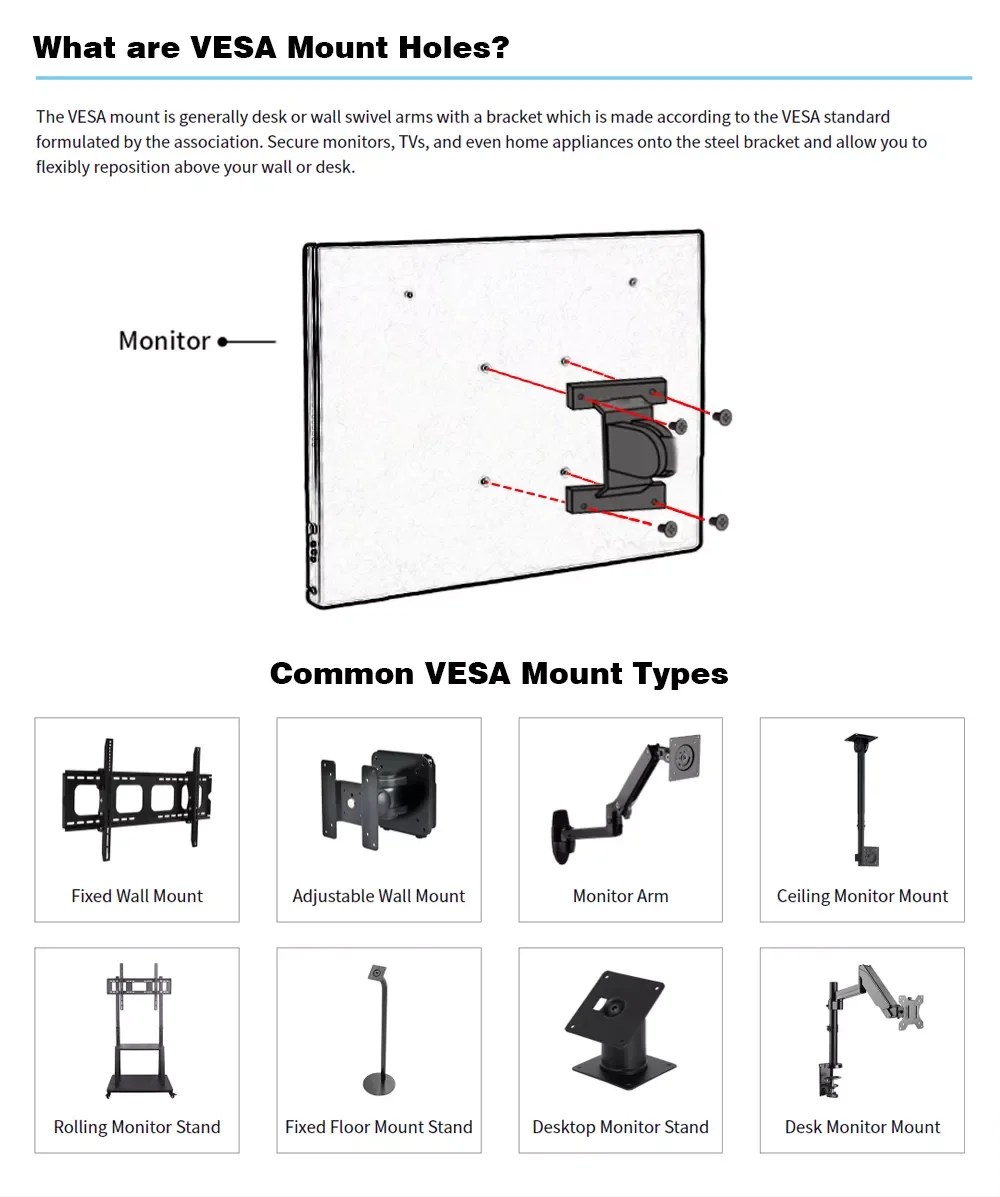 What are VESA Mount Holes?

The VESA mount is generally desk or wall swivel arms with a bracket which is made according to the VESA standard formulated by the association. Secure monitors, TVs, and even home appliances onto the steel bracket and allow you to flexibly reposition above your wall or desk.

Monitor

Common VESA Mount Types

Fixed Wall Mount

Adjustable Wall Mount

Monitor Arm

Ceiling Monitor Mount

Rolling Monitor Stand

Fixed Floor Mount Stand

Desktop Monitor Stand

Desk Monitor Mount