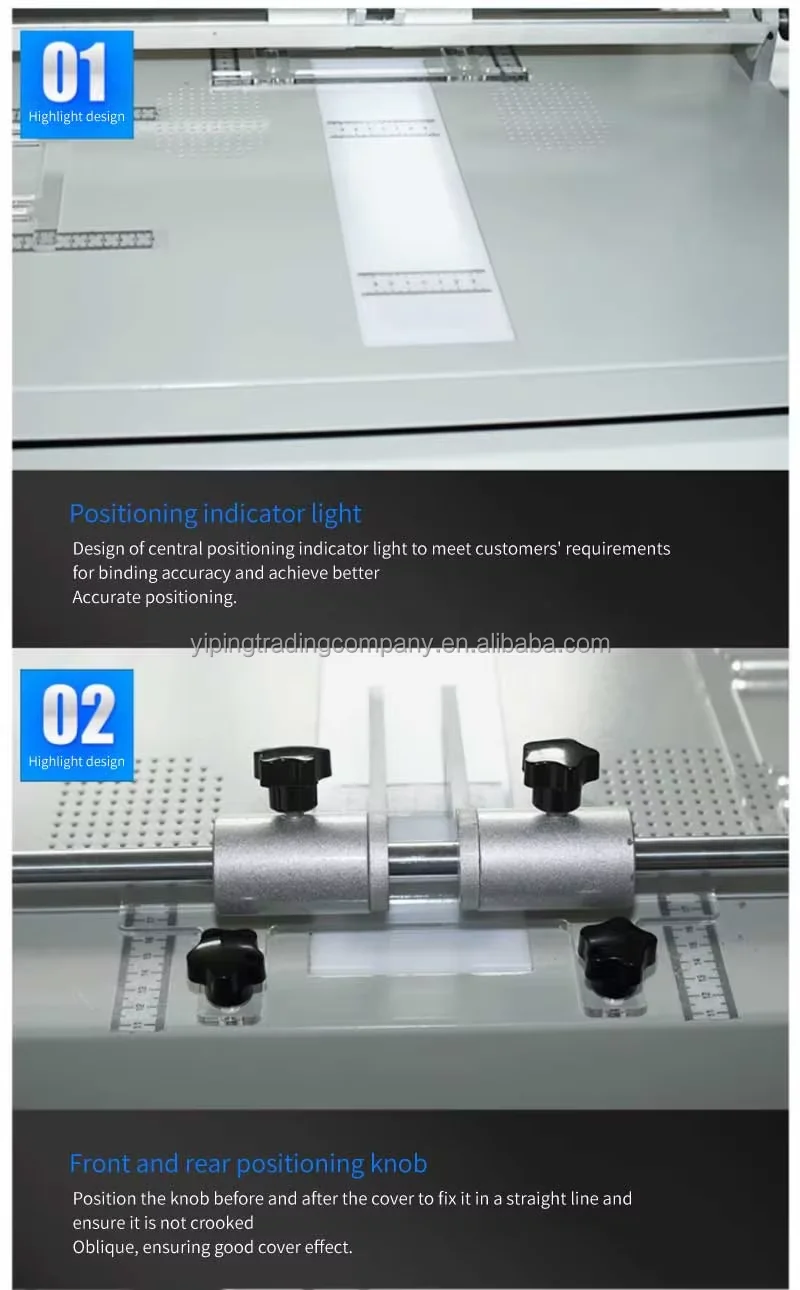 01
Highlight design

Positioning indicator light
Design of central positioning indicator light to meet customers' requirements for binding accuracy and achieve better
Accurate positioning.

yipingtradingcompany.en.alibaba.com

02
Highlight design

Front and rear positioning knob
Position the knob before and after the cover to fix it in a straight line and ensure it is not crooked
Oblique, ensuring good cover effect.