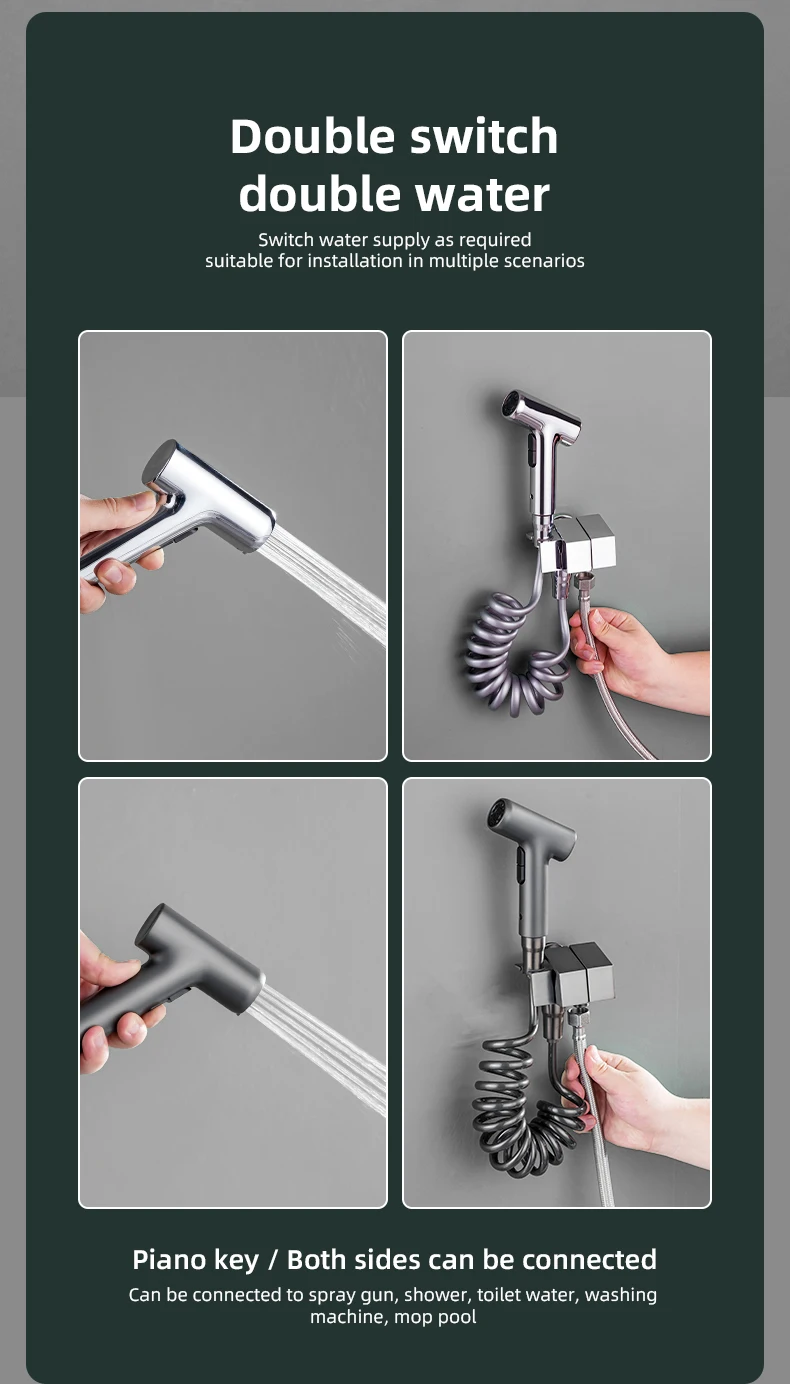 Double switch double water

Switch water supply as required
suitable for installation in multiple scenarios

Piano key / Both sides can be connected

Can be connected to spray gun, shower, toilet water, washing machine, mop pool