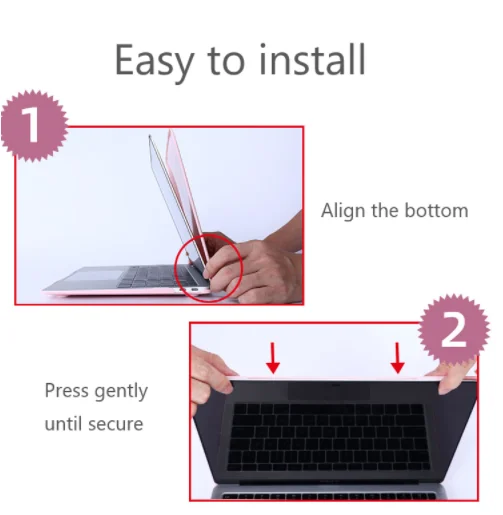 Easy to install

1

Align the bottom

2

Press gently
until secure