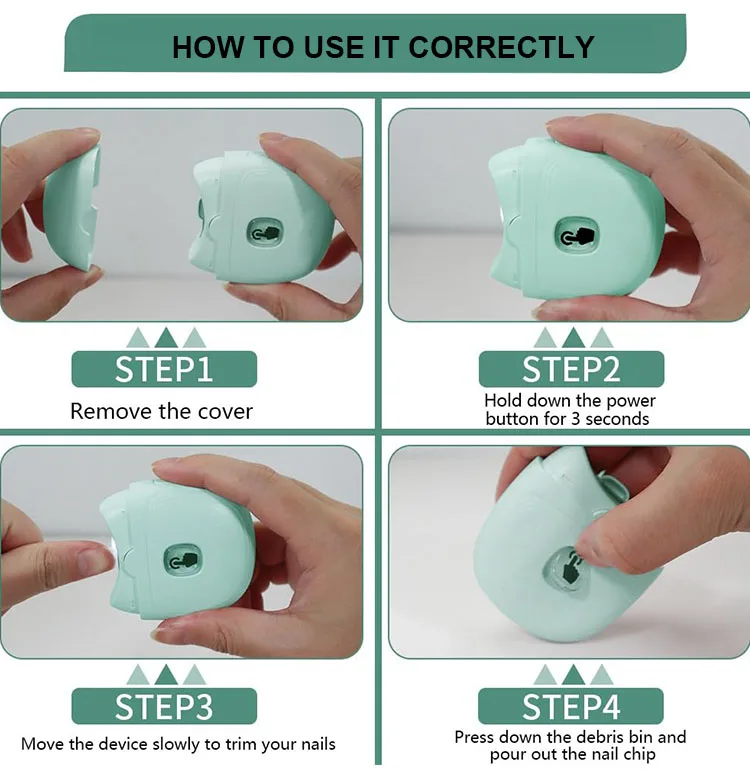 HOW TO USE IT CORRECTLY

STEP1

Remove the cover

STEP2

Hold down the power button for 3 seconds

STEP3

Move the device slowly to trim your nails

STEP4

Press down the debris bin and pour out the nail chip