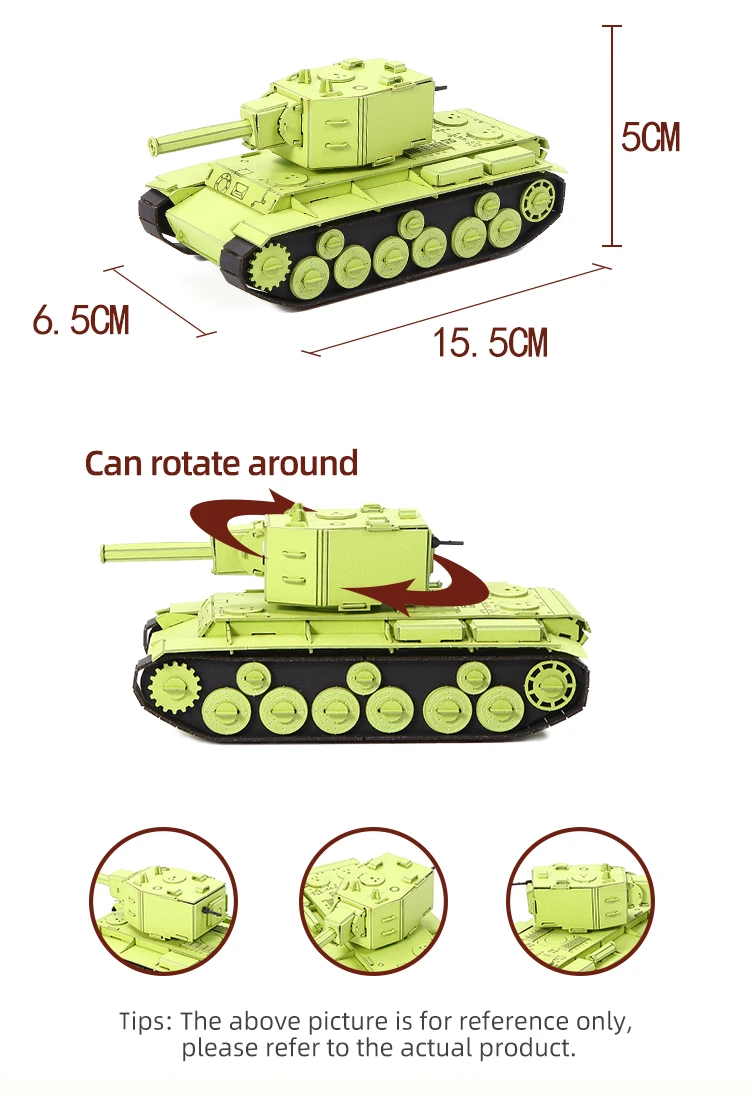 5CM

6.5CM

15.5CM

Can rotate around

Tips: The above picture is for reference only, please refer to the actual product.