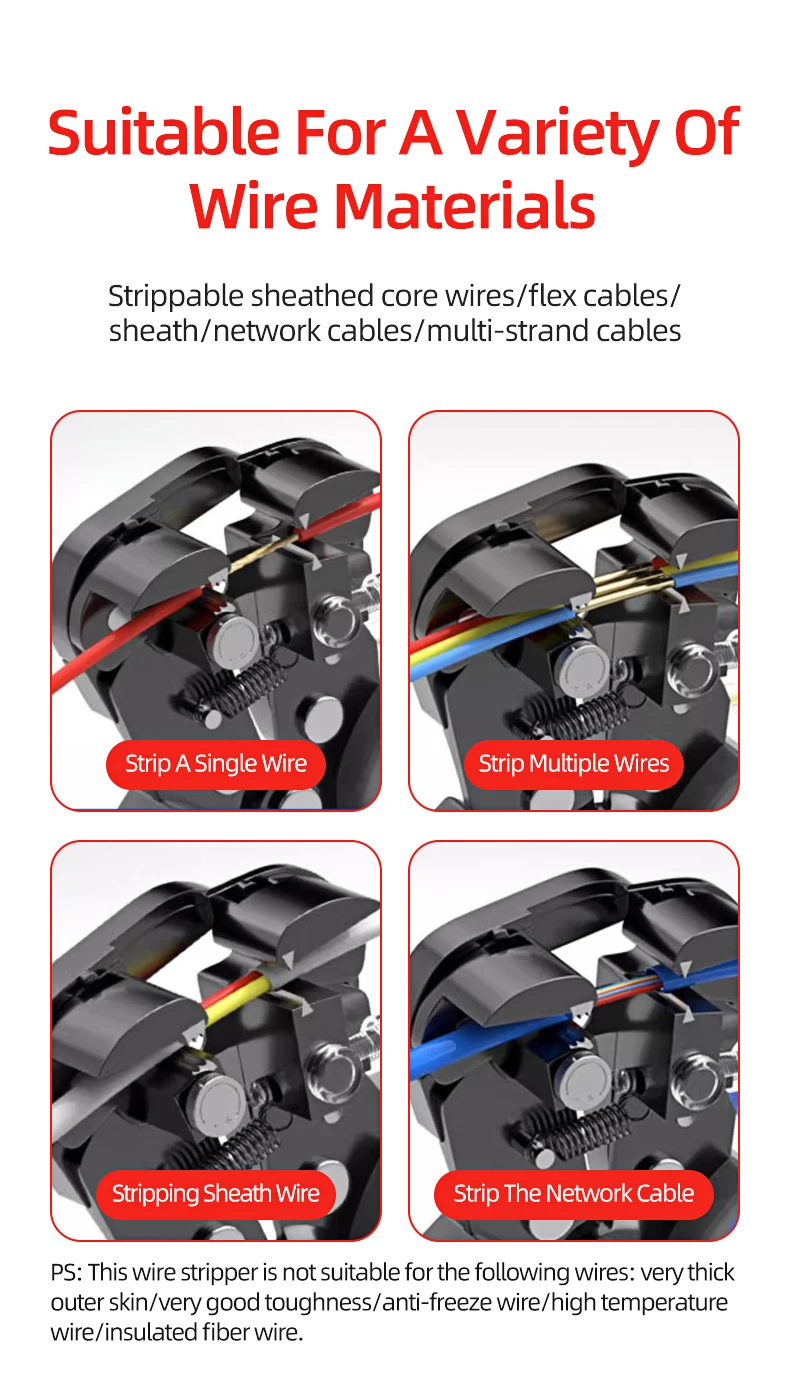 Suitable For A Variety Of Wire Materials

Strippable sheathed core wires/flex cables/ sheath/network cables/multi-strand cables

Strip A Single Wire

Strip Multiple Wires

Stripping Sheath Wire

Strip The Network Cable

PS: This wire stripper is not suitable for the following wires: very thick outer skin/very good toughness/anti-freeze wire/high temperature wire/insulated fiber wire.