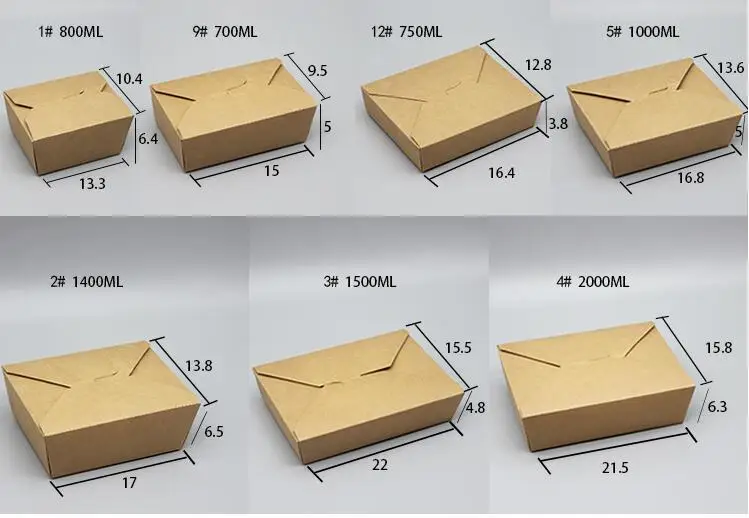 1# 800ML
10.4
6.4
13.3

9# 700ML
9.5
5
15

12# 750ML
12.8
3.8
16.4

5# 1000ML
13.6
5
16.8

2# 1400ML
13.8
6.5
17

3# 1500ML
15.5
4.8
22

4# 2000ML
15.8
6.3
21.5