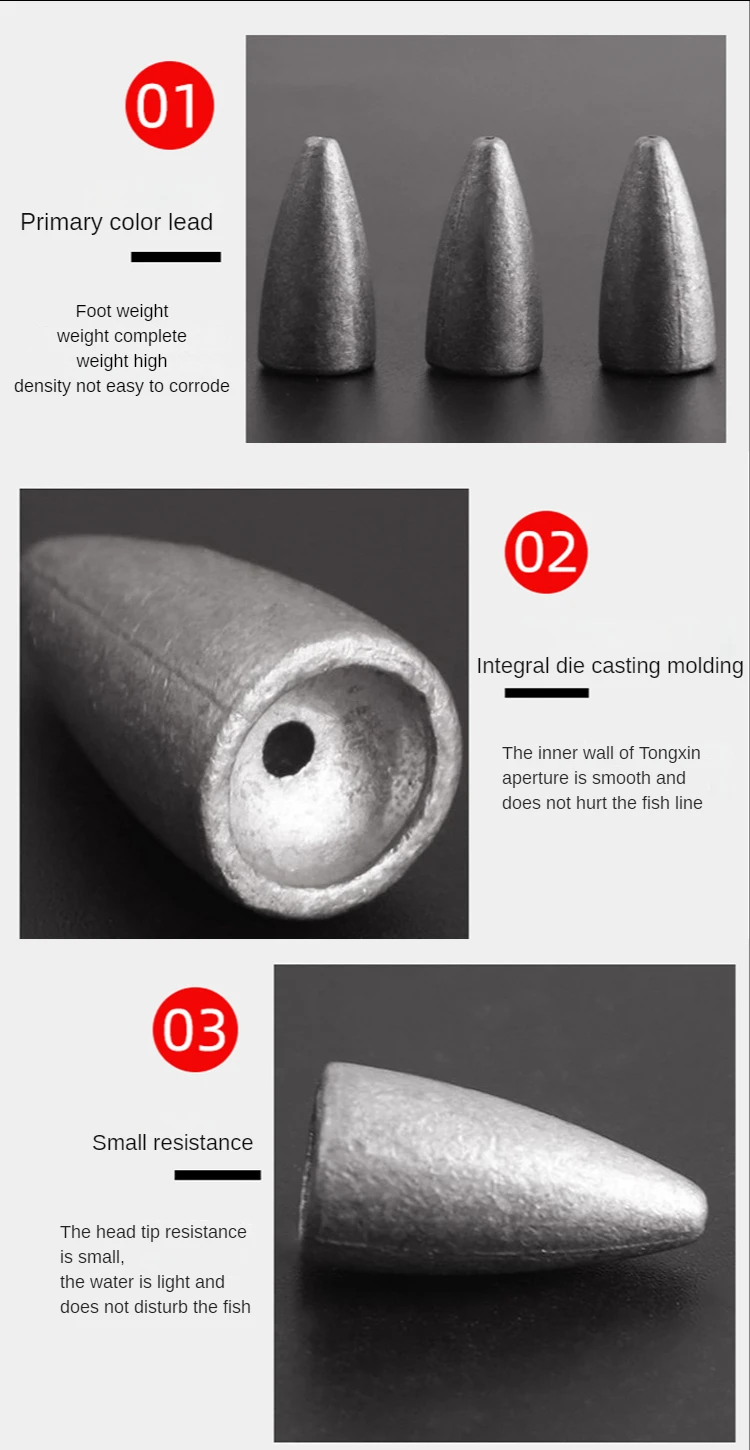 01

Primary color lead

Foot weight
weight complete
weight high
density not easy to corrode

02

Integral die casting molding

The inner wall of Tongxin aperture is smooth and does not hurt the fish line

03

Small resistance

The head tip resistance is small,
the water is light and does not disturb the fish