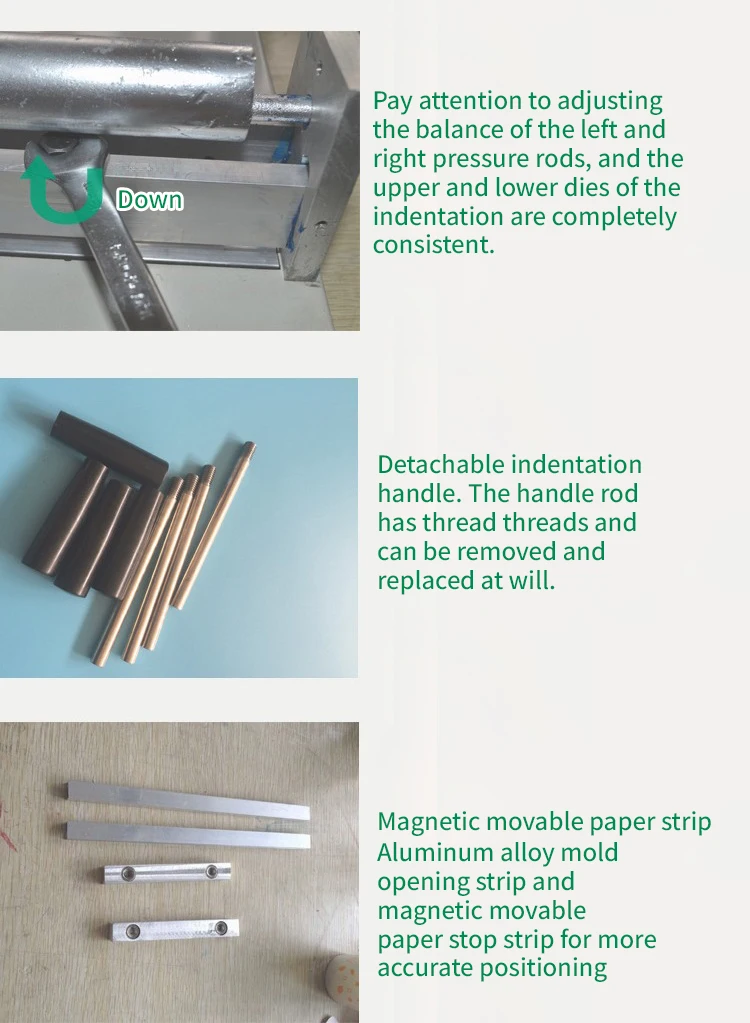 Down

Pay attention to adjusting the balance of the left and right pressure rods, and the upper and lower dies of the indentation are completely consistent.

Detachable indentation handle. The handle rod has thread threads and can be removed and replaced at will.

Magnetic movable paper strip
Aluminum alloy mold opening strip and magnetic movable paper stop strip for more accurate positioning