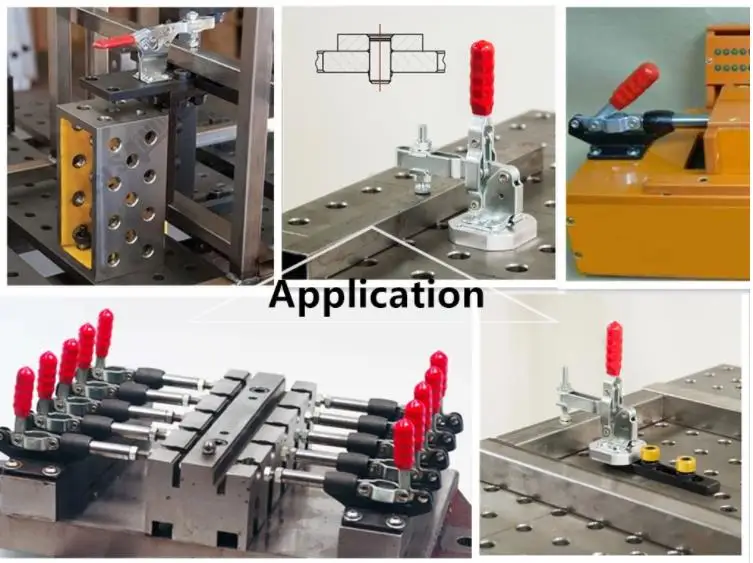 Application