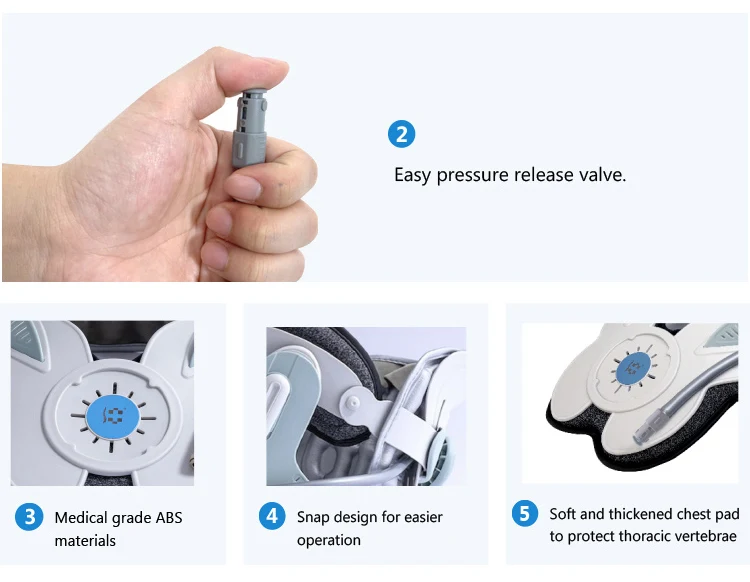 2

Easy pressure release valve.

3 Medical grade ABS materials

4 Snap design for easier operation

5 Soft and thickened chest pad to protect thoracic vertebrae