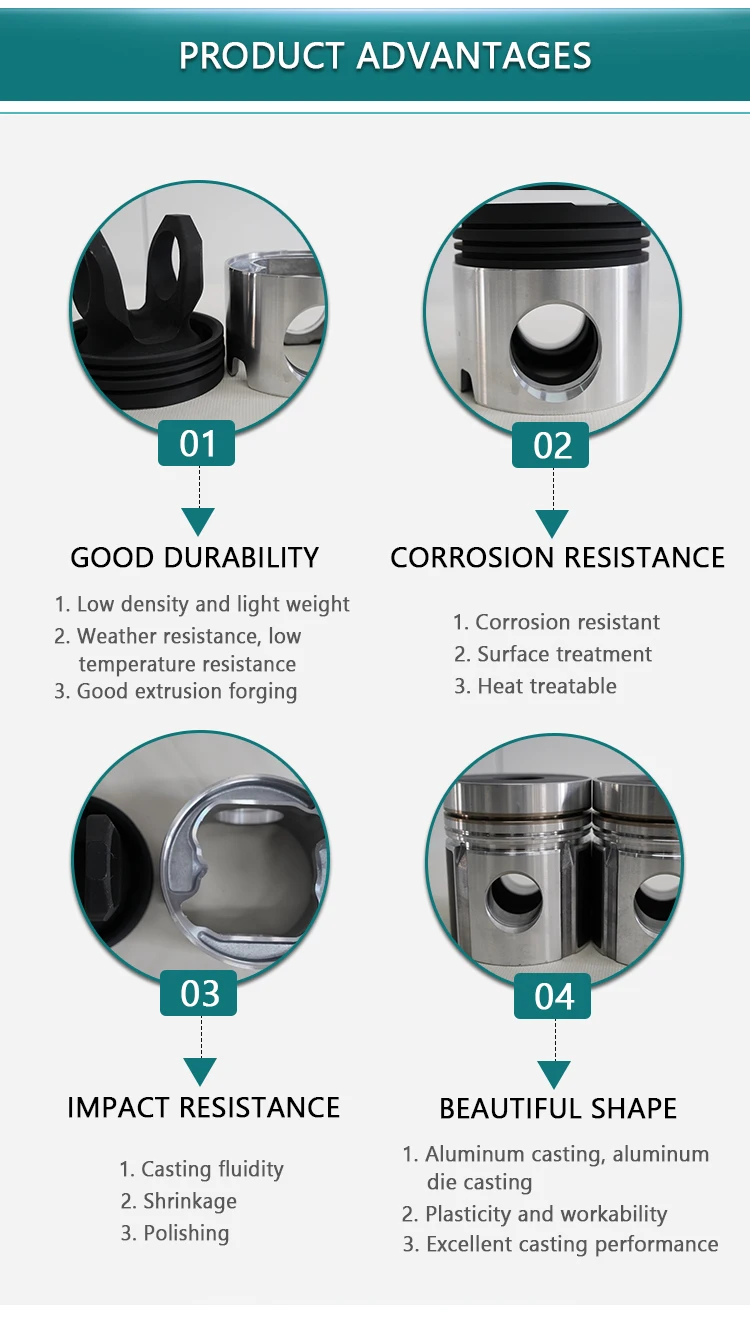 PRODUCT ADVANTAGES

01

GOOD DURABILITY

1. Low density and light weight
2. Weather resistance, low temperature resistance
3. Good extrusion forging

02

CORROSION RESISTANCE

1. Corrosion resistant
2. Surface treatment
3. Heat treatable

03

IMPACT RESISTANCE

1. Casting fluidity
2. Shrinkage
3. Polishing

04

BEAUTIFUL SHAPE

1. Aluminum casting, aluminum die casting
2. Plasticity and workability
3. Excellent casting performance