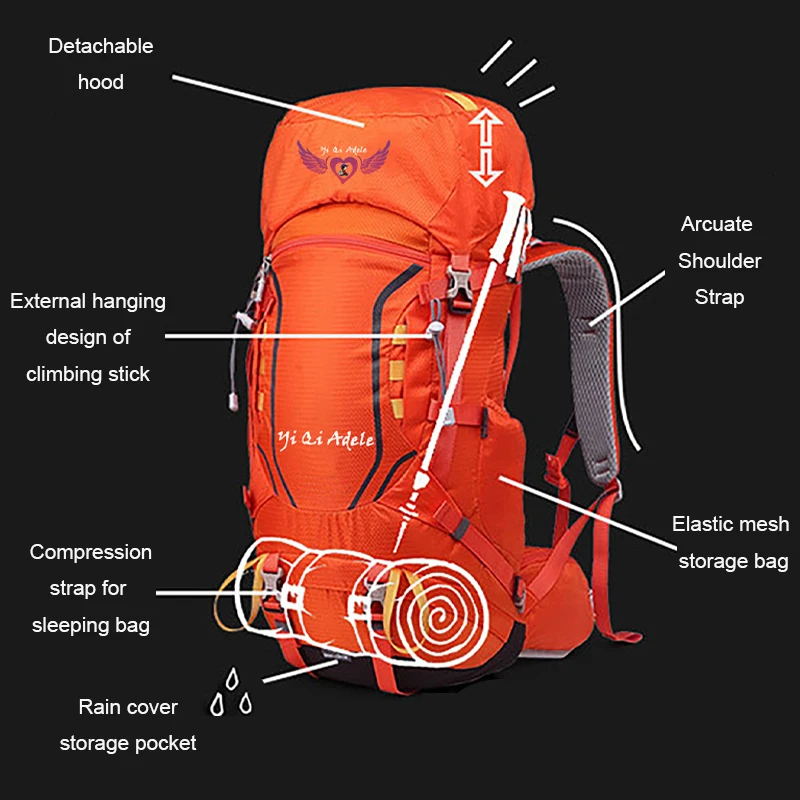 Detachable hood

Yi Qi Adele

Arcuate Shoulder Strap

External hanging design of climbing stick

Yi Qi Adele

Elastic mesh storage bag

Compression strap for sleeping bag

Rain cover storage pocket