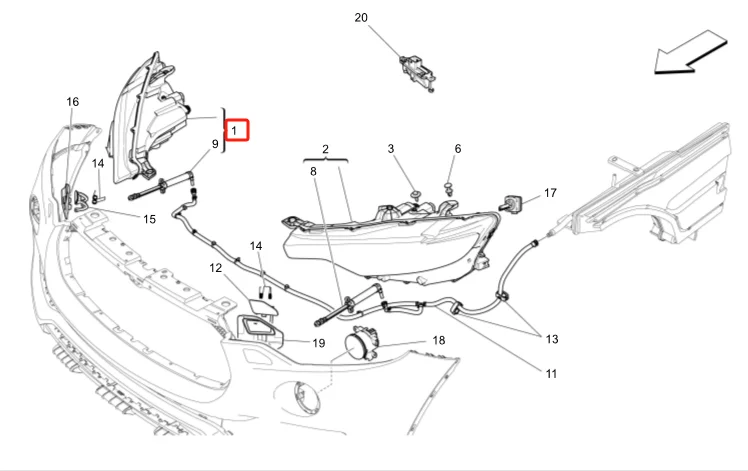 20
16
1
9
14
15
2
8
3
6
17
14
12
19
18
13
11