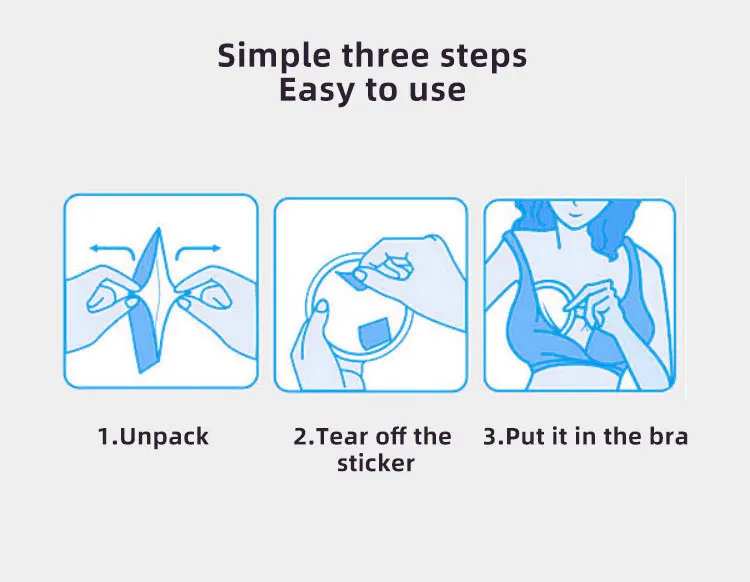 Simple three steps
Easy to use

1.Unpack

2.Tear off the sticker

3.Put it in the bra