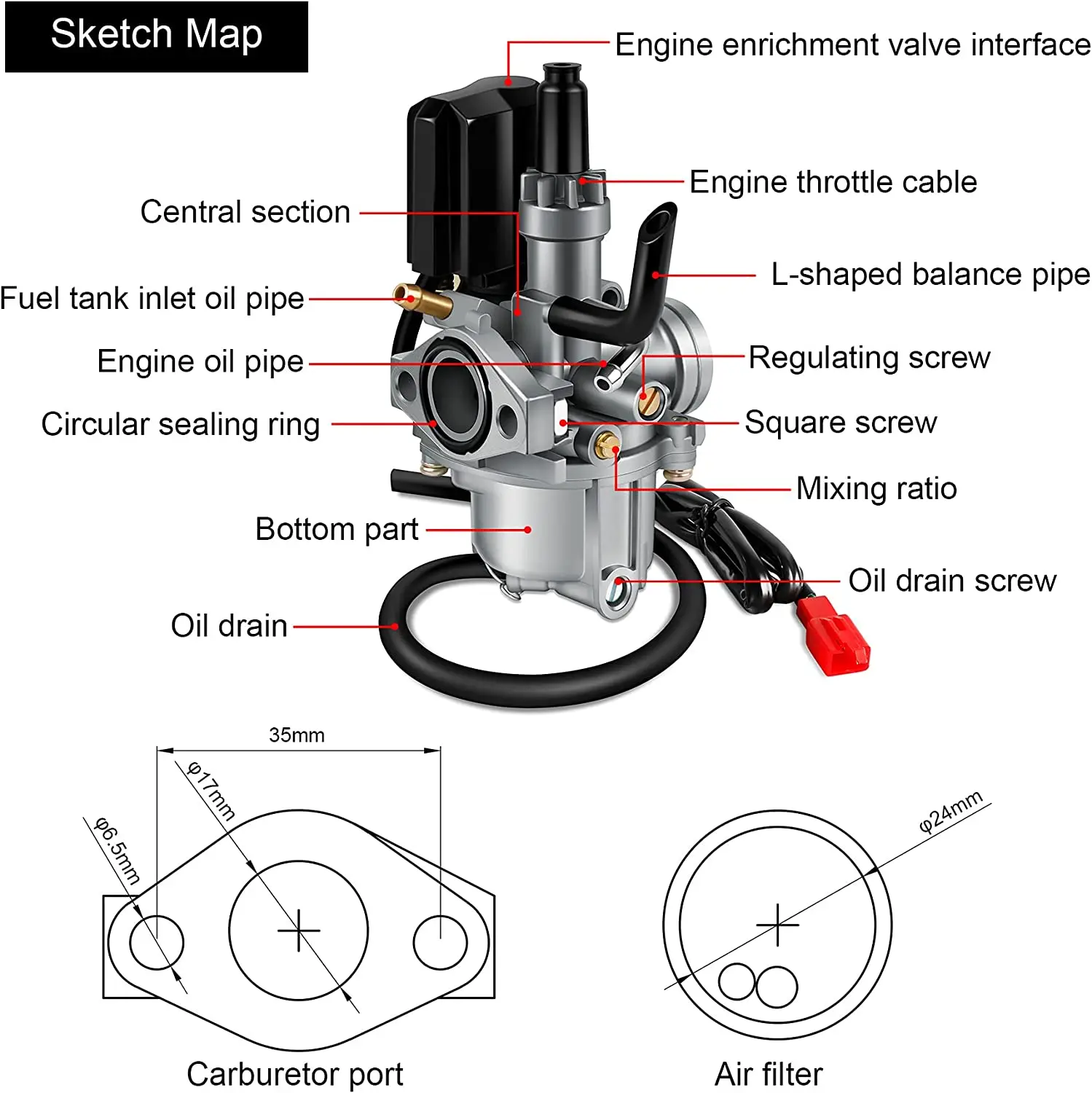 Sketch Map

Engine enrichment valve interface

Engine throttle cable

Central section

L-shaped balance pipe

Fuel tank inlet oil pipe

Engine oil pipe

Regulating screw

Circular sealing ring

Square screw

Mixing ratio

Bottom part

Oil drain screw

Oil drain

35mm

φ17mm

φ6.5mm

φ24mm

Carburetor port

Air filter