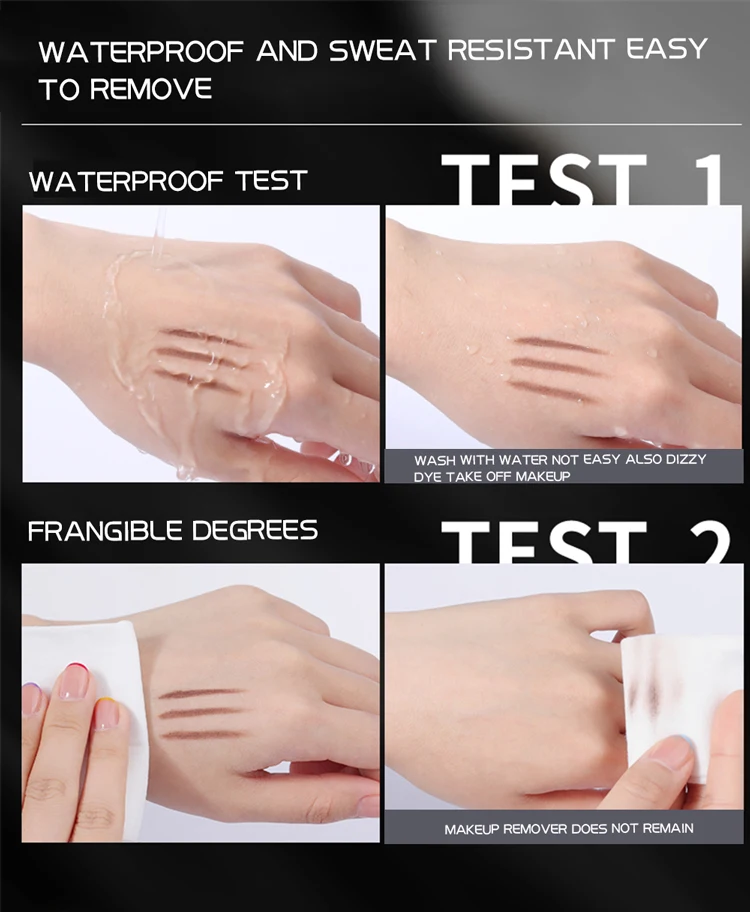 WATERPROOF AND SWEAT RESISTANT EASY TO REMOVE

WATERPROOF TEST

TEST 1

WASH WITH WATER NOT EASY ALSO DIZZY DYE TAKE OFF MAKEUP

FRANGIBLE DEGREES

TEST 2

MAKEUP REMOVER DOES NOT REMAIN