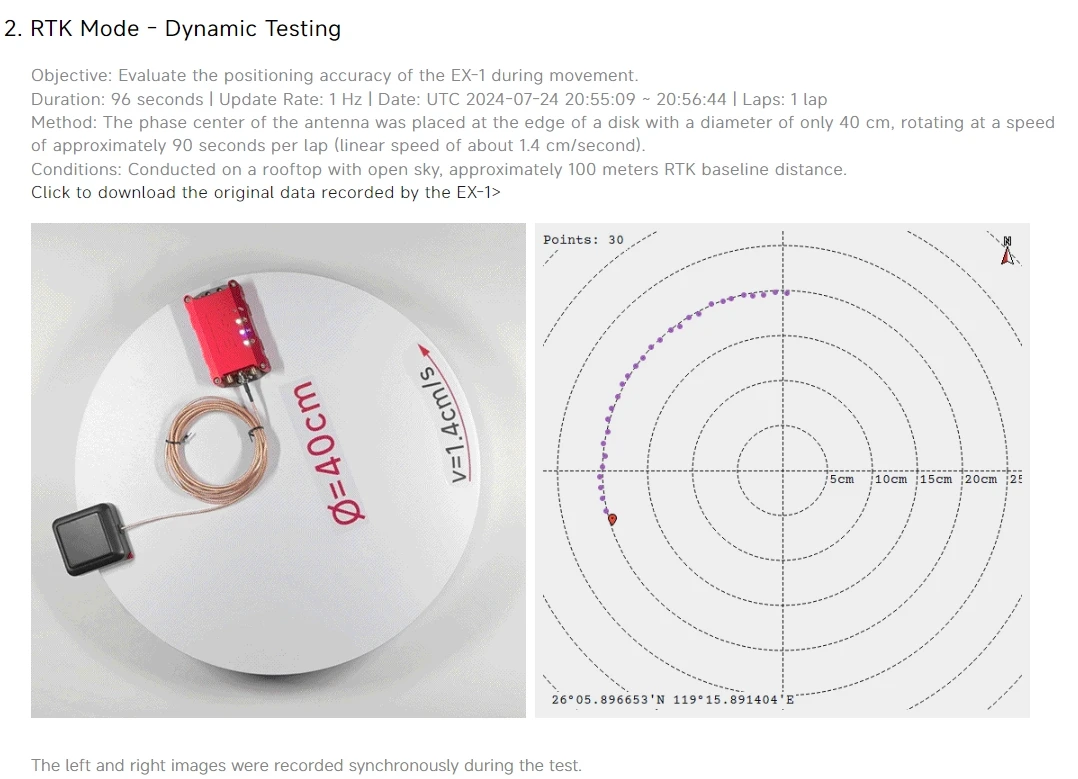 2. RTK Mode - Dynamic Testing

Objective: Evaluate the positioning accuracy of the EX-1 during movement.
Duration: 96 seconds | Update Rate: 1 Hz | Date: UTC 2024-07-24 20:55:09 ~ 20:56:44 | Laps: 1 lap
Method: The phase center of the antenna was placed at the edge of a disk with a diameter of only 40 cm, rotating at a speed of approximately 90 seconds per lap (linear speed of about 1.4 cm/second).
Conditions: Conducted on a rooftop with open sky, approximately 100 meters RTK baseline distance.
Click to download the original data recorded by the EX-1>

Ø=40cm
v=1.4cm/s

Points: 30
N
5cm
10cm
15cm
20cm
25
26°05.896653'N 119°15.891404'E

The left and right images were recorded synchronously during the test.