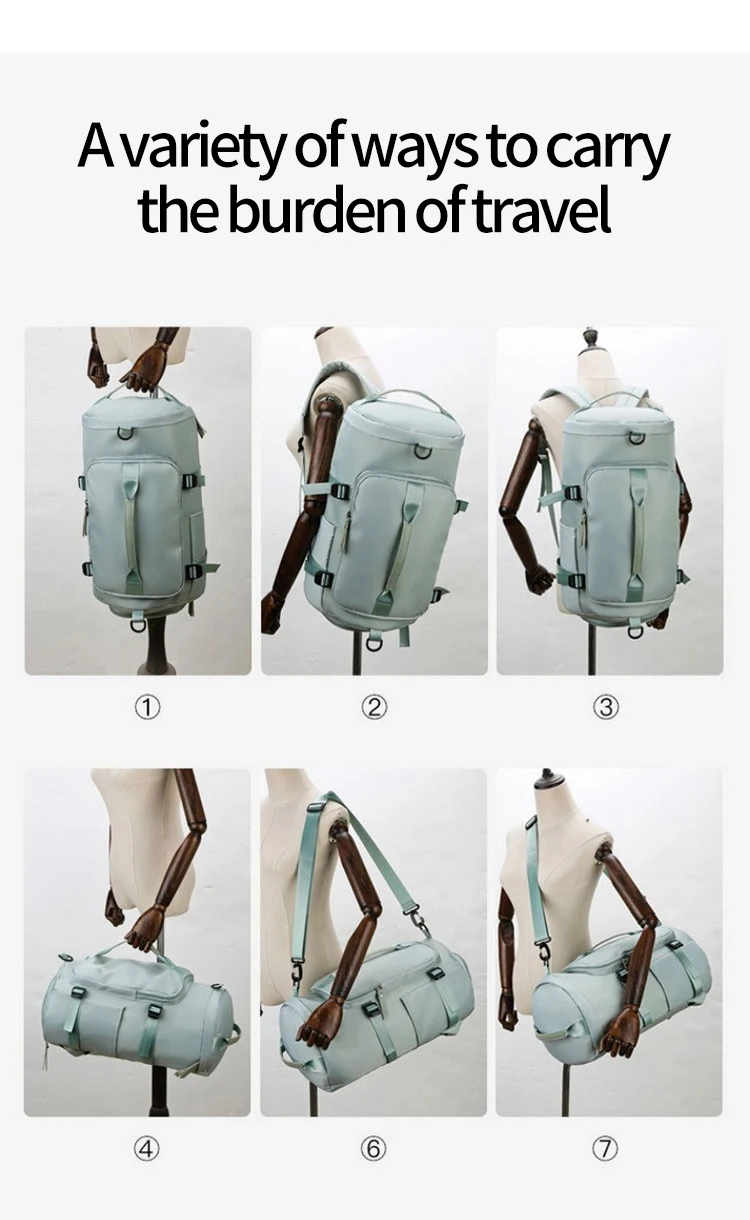 A variety of ways to carry the burden of travel

①

②

③

④

⑥

⑦