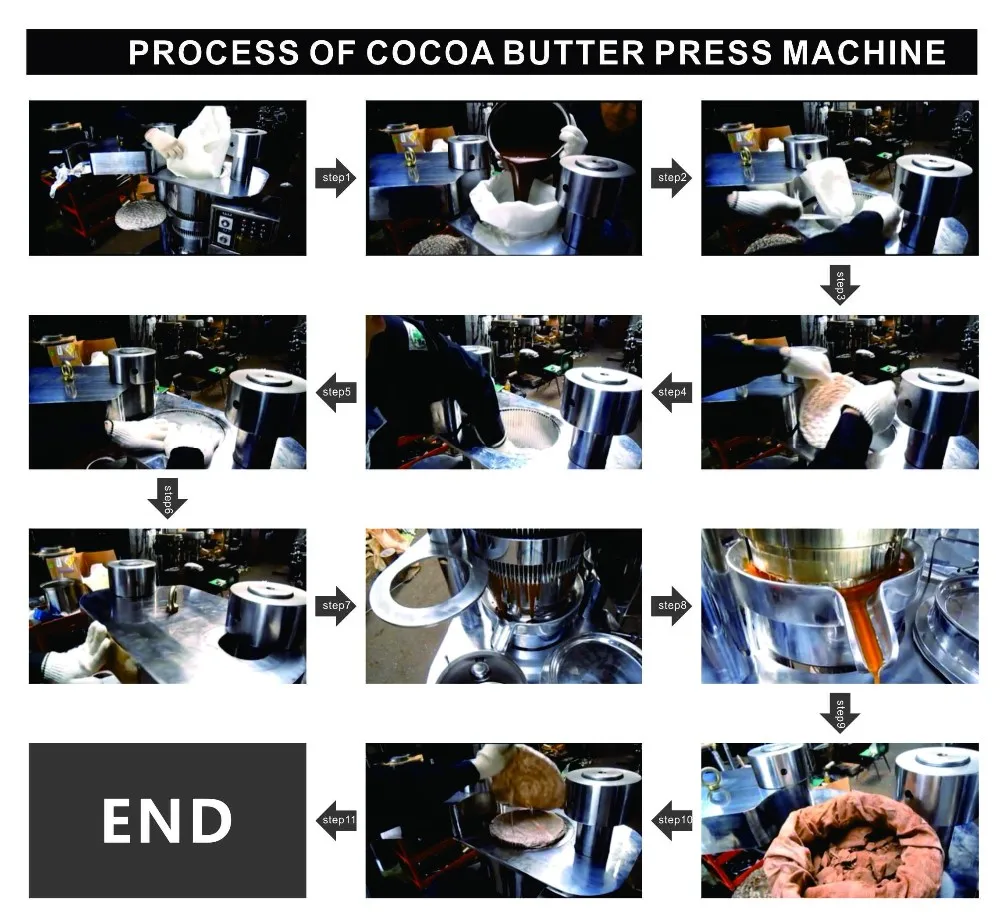 PROCESS OF COCOA BUTTER PRESS MACHINE

step1

step2

step3

step4

step5

step6

step7

step8

step9

step10

step11

END