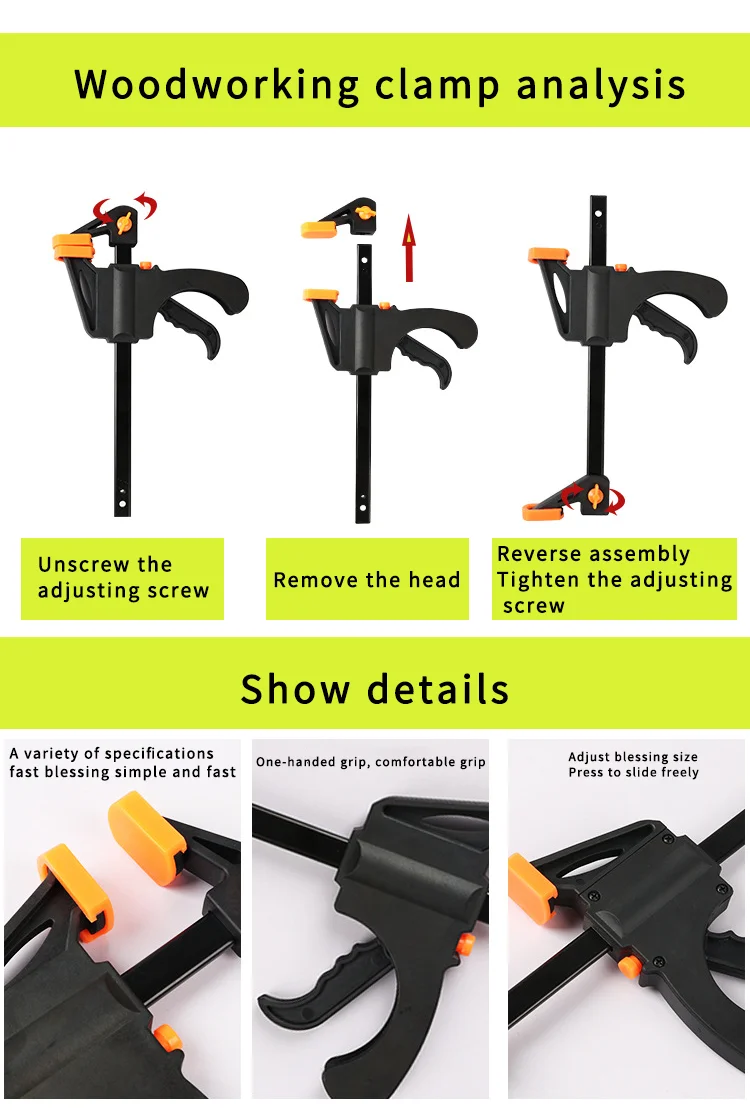 Woodworking clamp analysis

Unscrew the adjusting screw

Remove the head

Reverse assembly
Tighten the adjusting screw

Show details

A variety of specifications
fast blessing simple and fast

One-handed grip, comfortable grip

Adjust blessing size
Press to slide freely