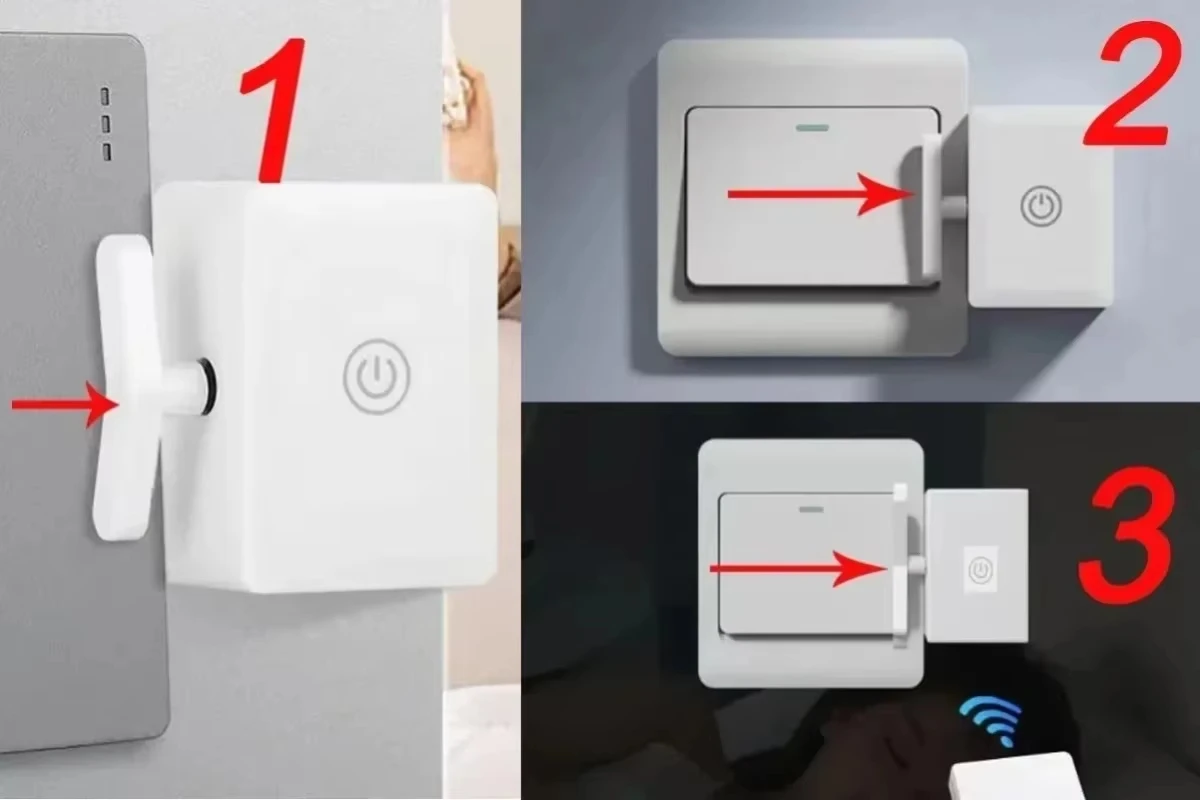 1

2

3