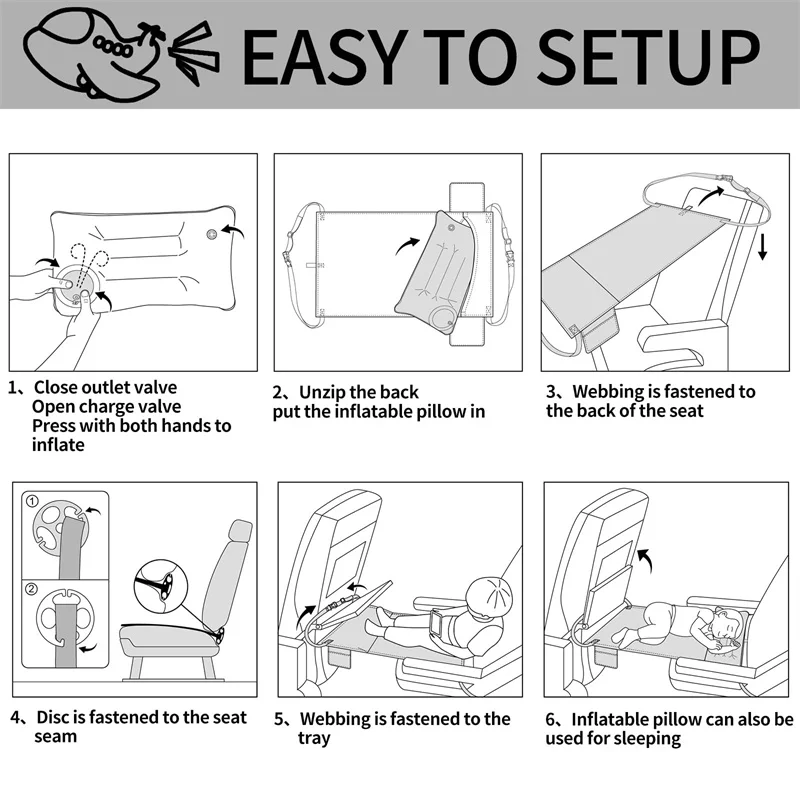 EASY TO SETUP

1、Close outlet valve
Open charge valve
Press with both hands to inflate

2、Unzip the back
put the inflatable pillow in

3、Webbing is fastened to the back of the seat

①

②

4、Disc is fastened to the seat seam

5、Webbing is fastened to the tray

6、Inflatable pillow can also be used for sleeping