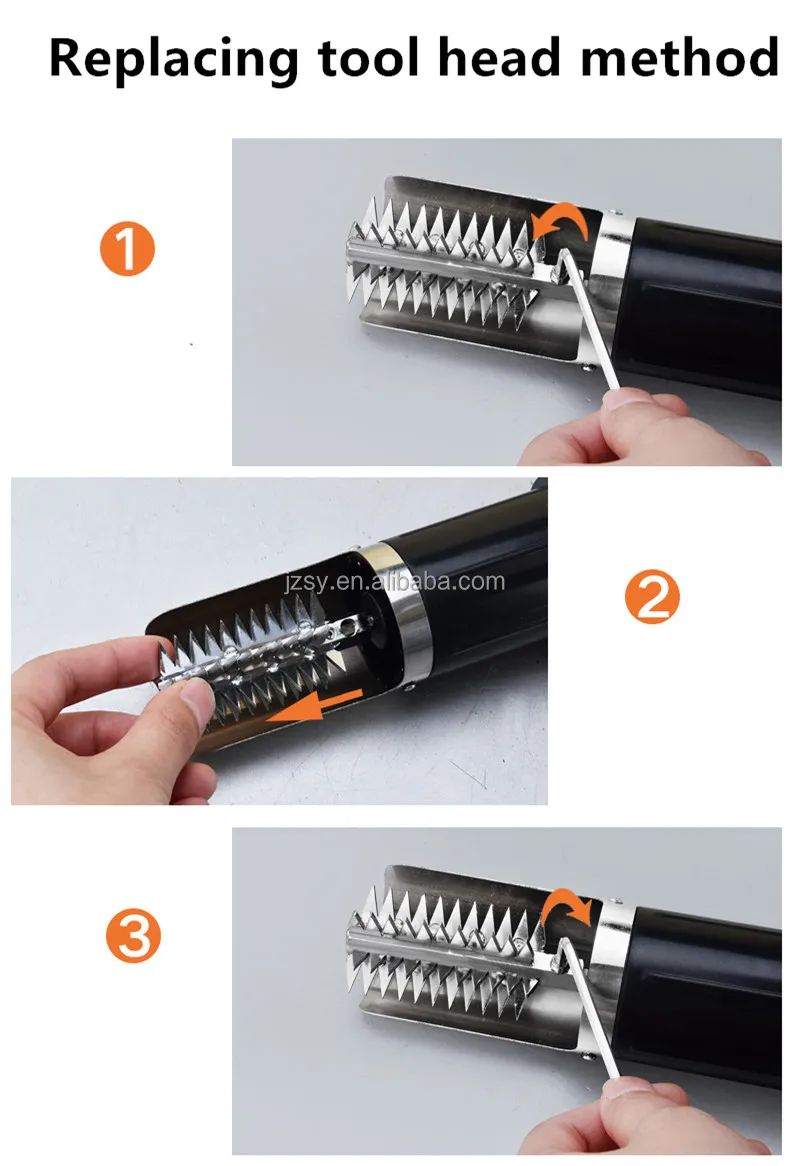 Replacing tool head method

1

jzsy.en.alibaba.com

2

3