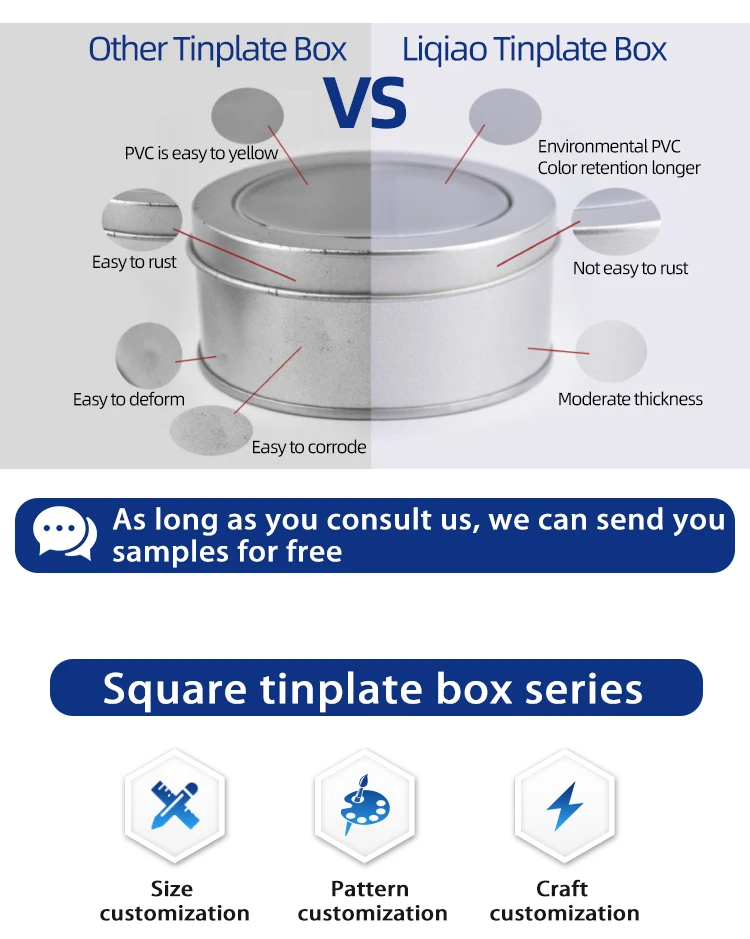 Other Tinplate Box

VS

Liqiao Tinplate Box

PVC is easy to yellow

Easy to rust

Easy to deform

Easy to corrode

Environmental PVC
Color retention longer

Not easy to rust

Moderate thickness

As long as you consult us, we can send you samples for free

Square tinplate box series

Size customization

Pattern customization

Craft customization