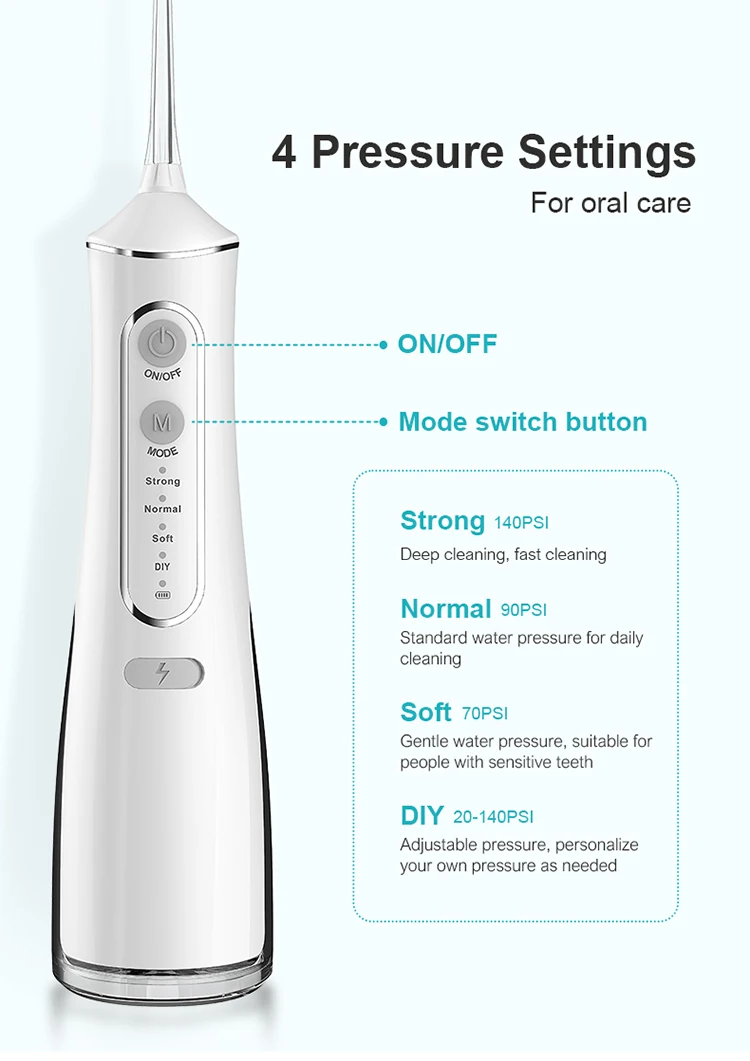 4 Pressure Settings

For oral care

ON/OFF

M

MODE

Strong

Normal

Soft

DIY

ON/OFF

Mode switch button

Strong 140PSI
Deep cleaning, fast cleaning

Normal 90PSI
Standard water pressure for daily cleaning

Soft 70PSI
Gentle water pressure, suitable for people with sensitive teeth

DIY 20-140PSI
Adjustable pressure, personalize your own pressure as needed